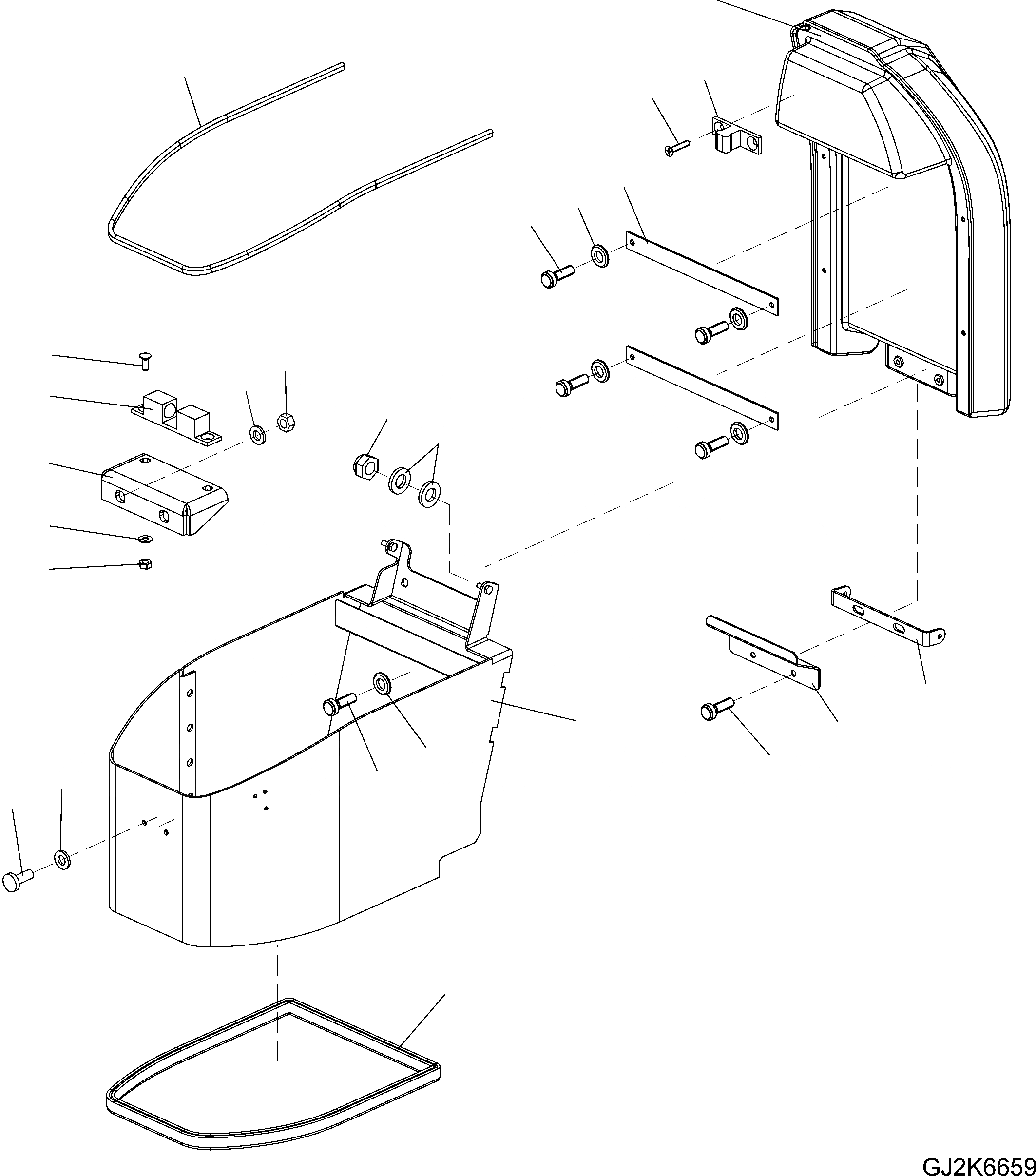 GJ2K6659