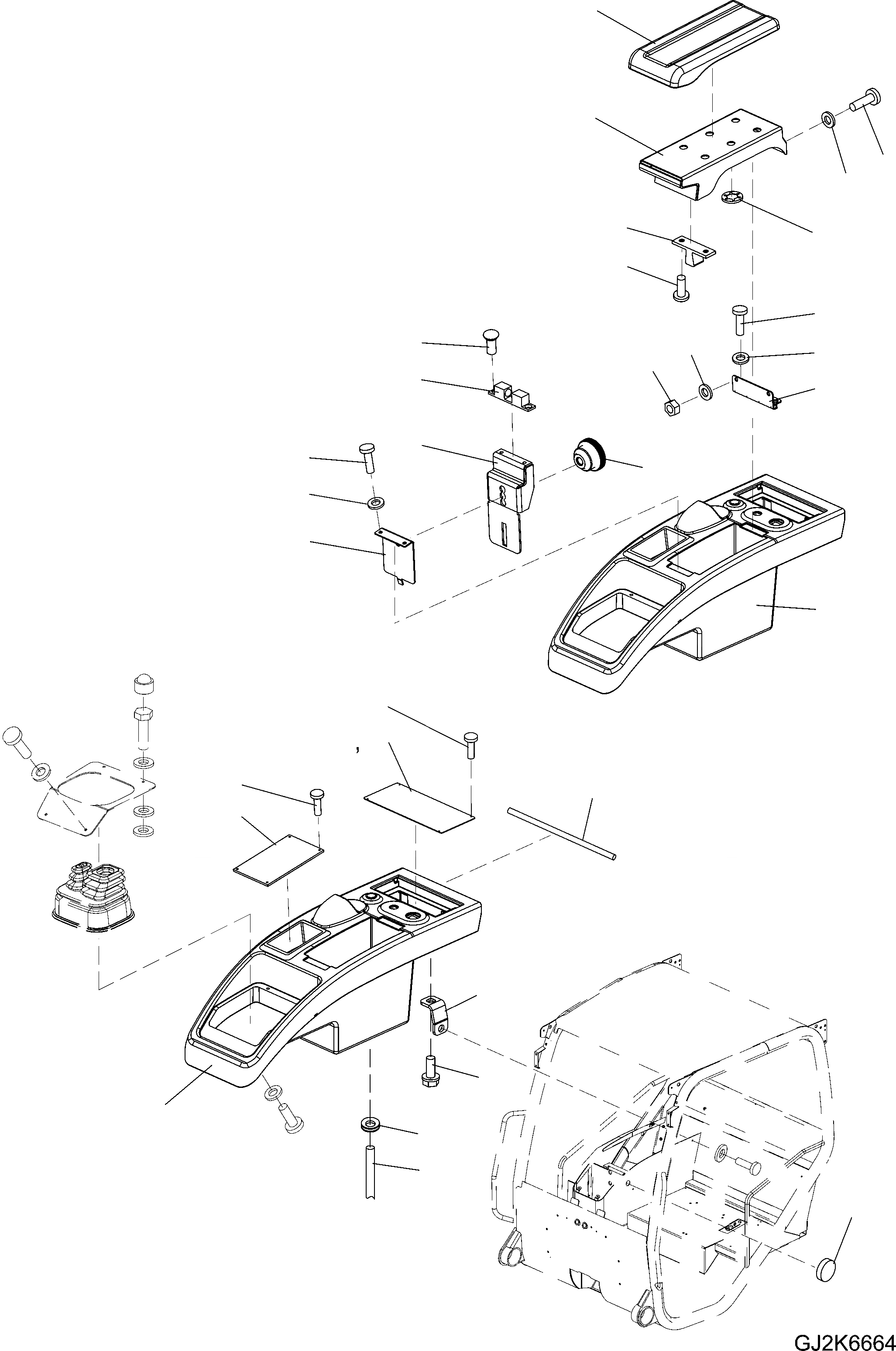 GJ2K6664