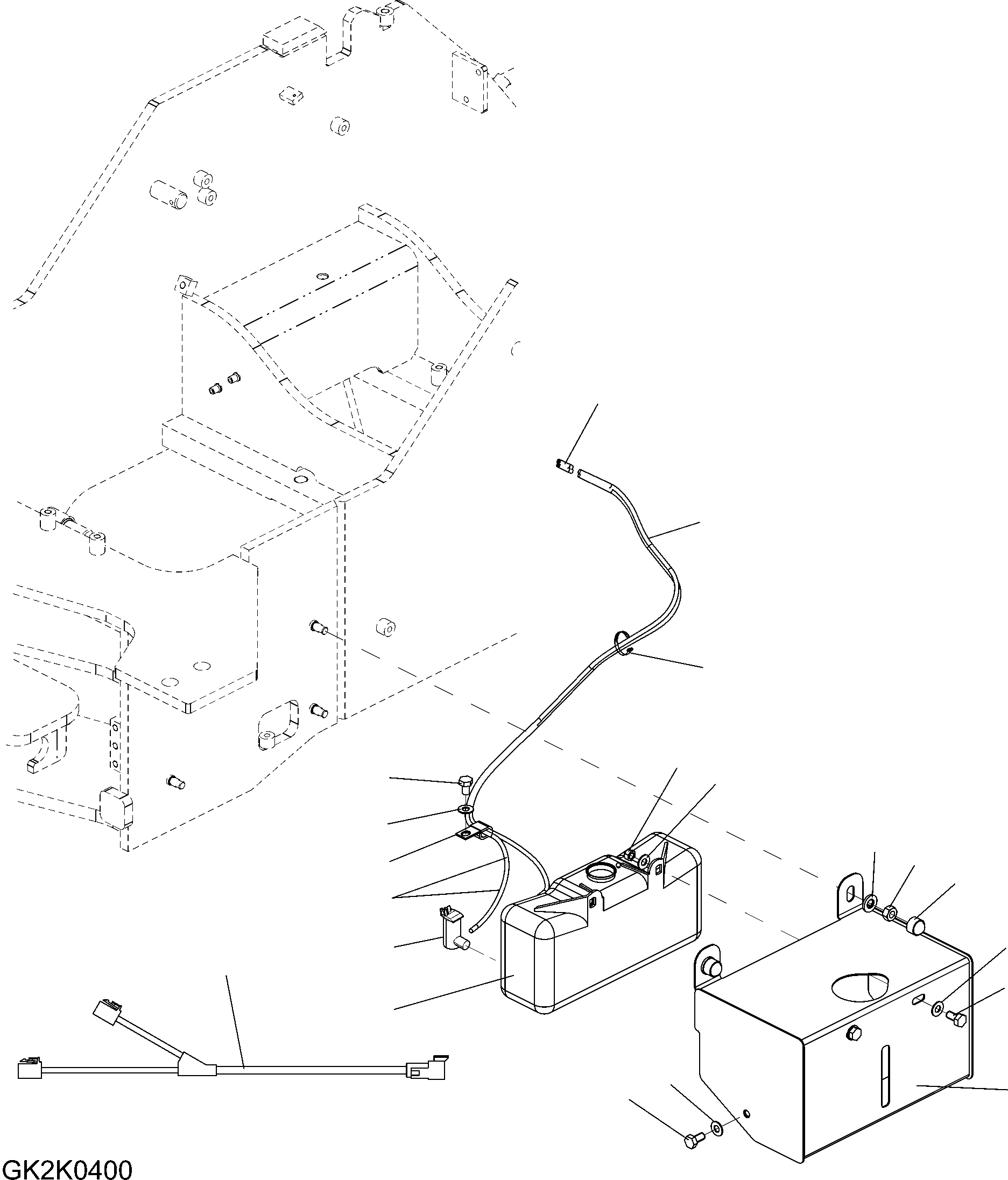 GK2K0400