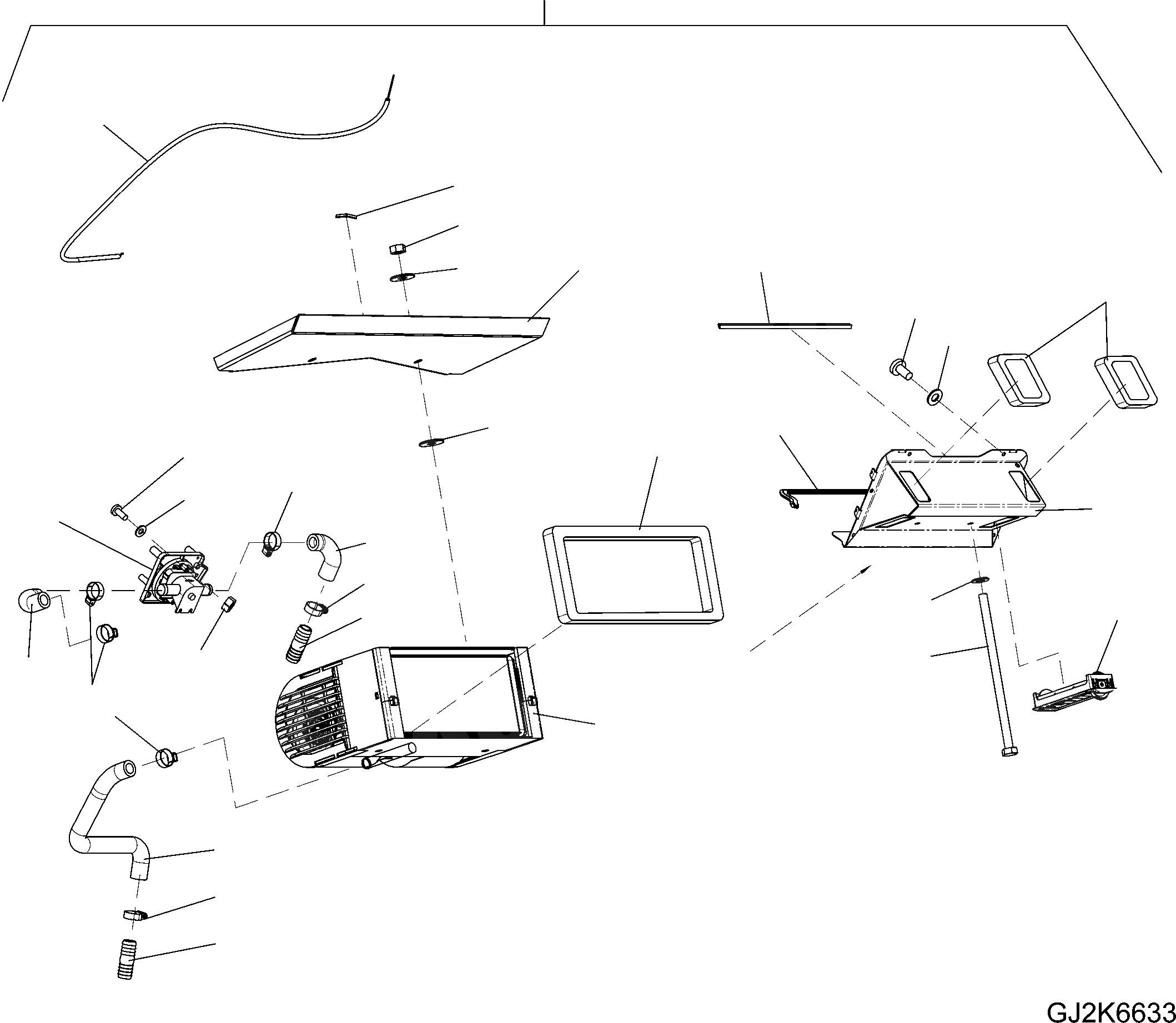 GJ2K6633