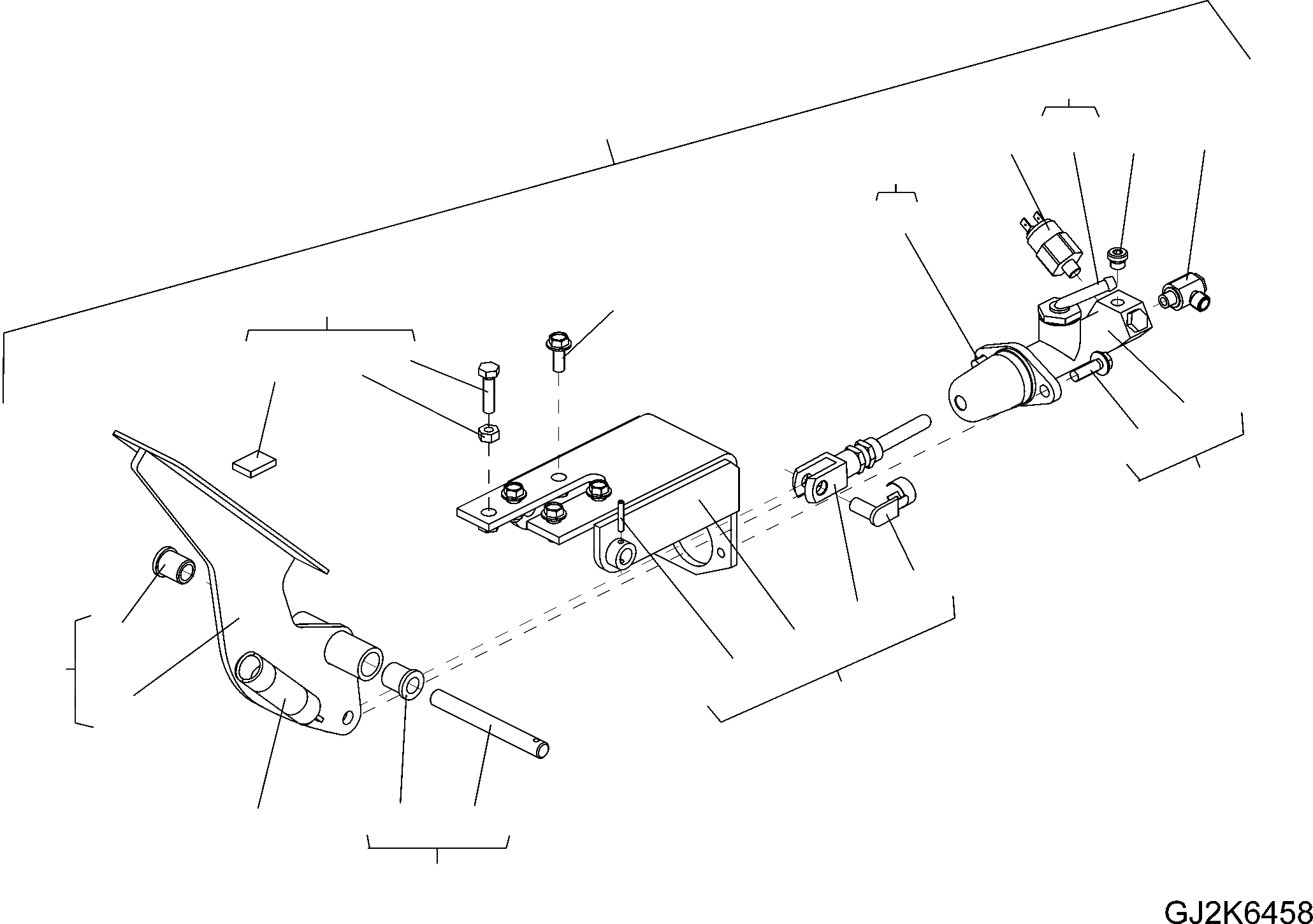 GJ2K6458