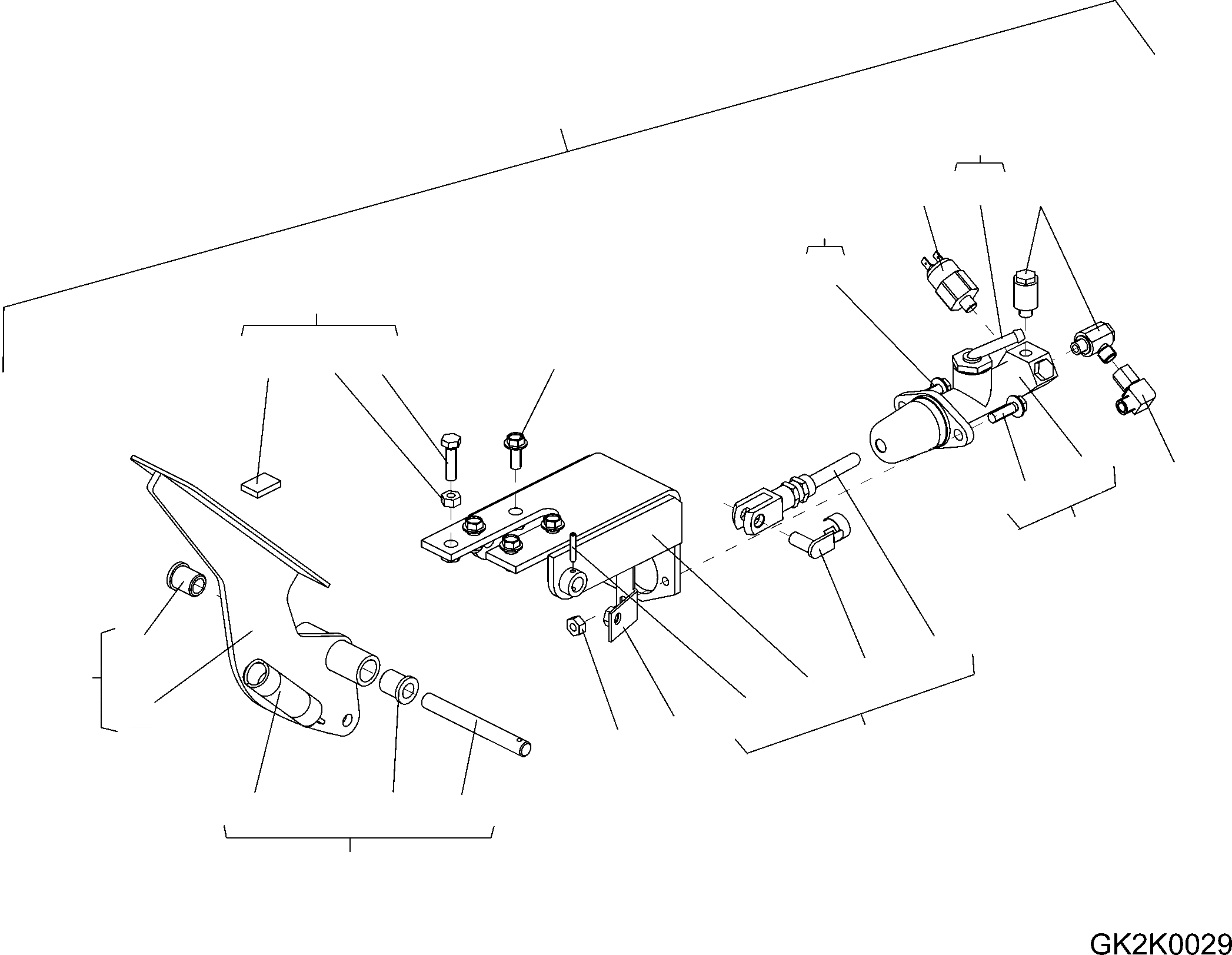 GK2K0029