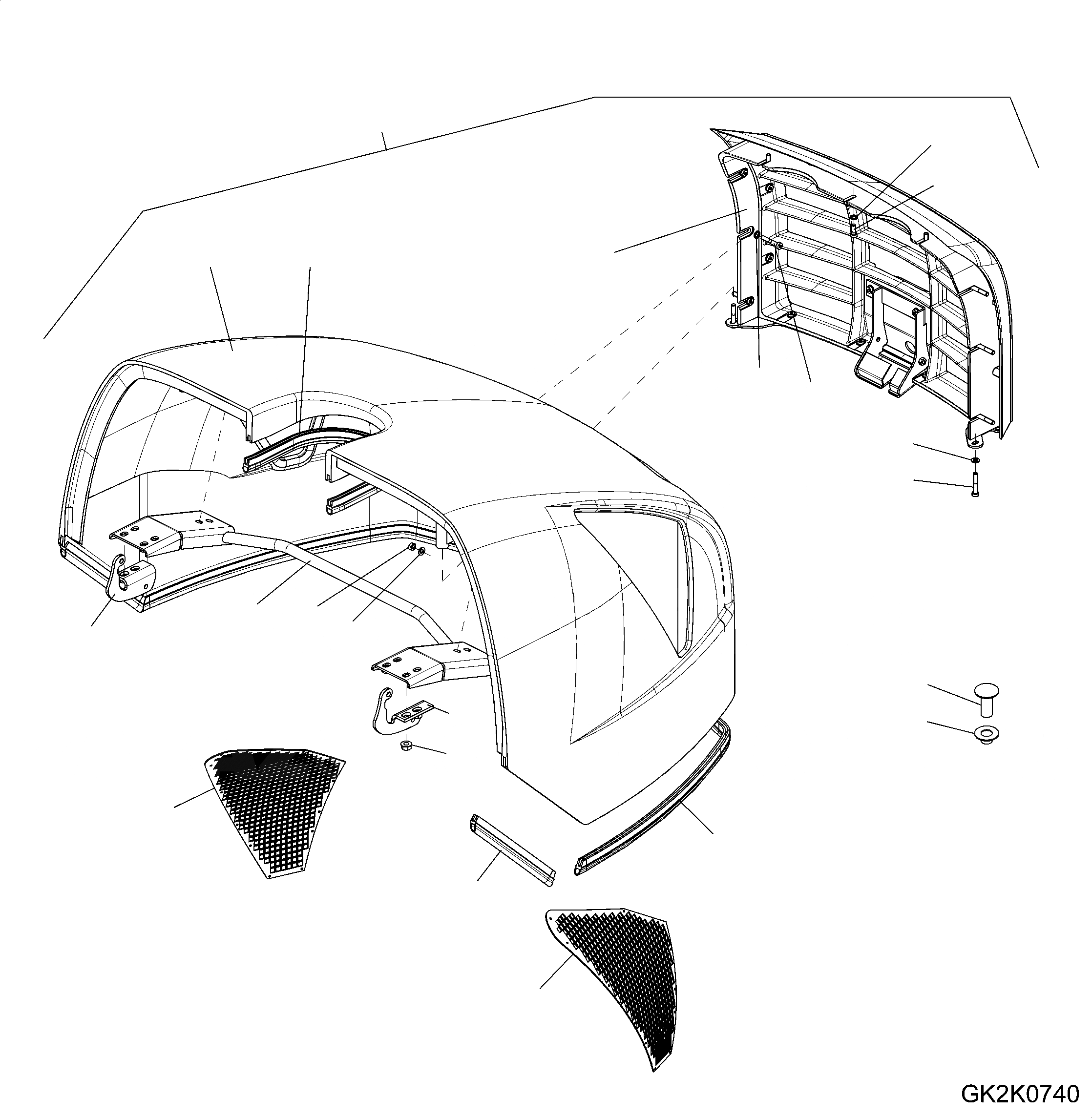 GK2K0740