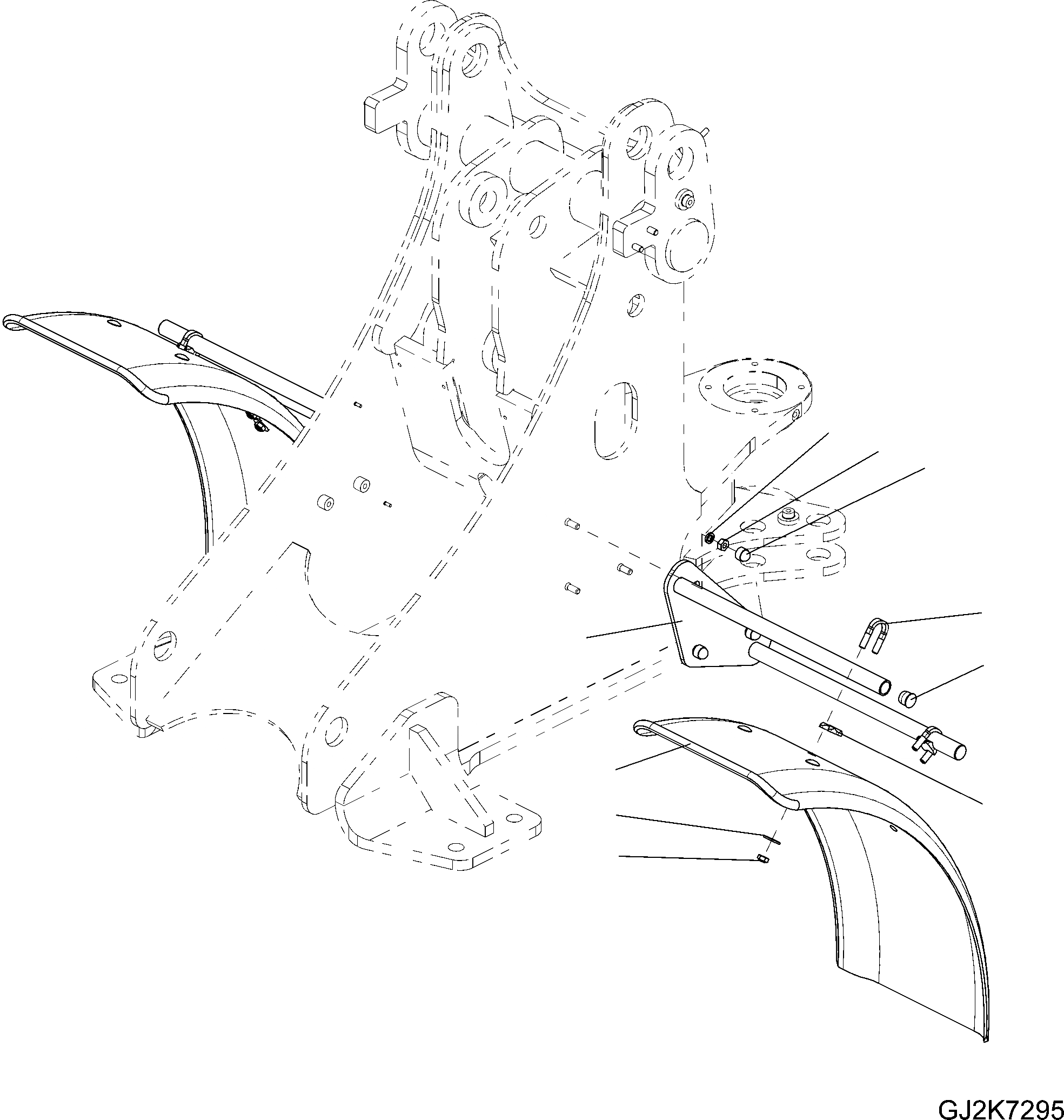 GJ2K7295