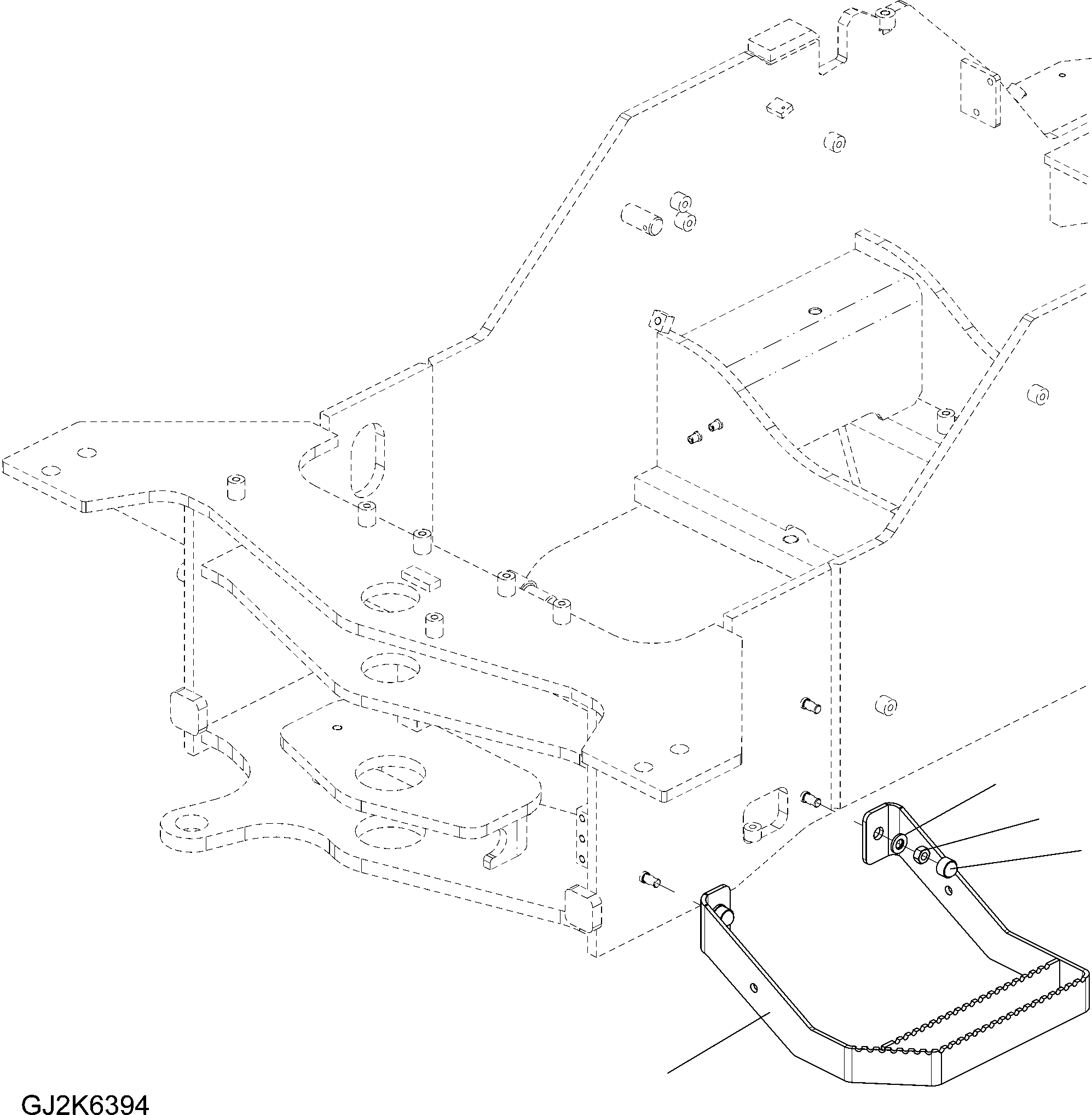 GJ2K6394