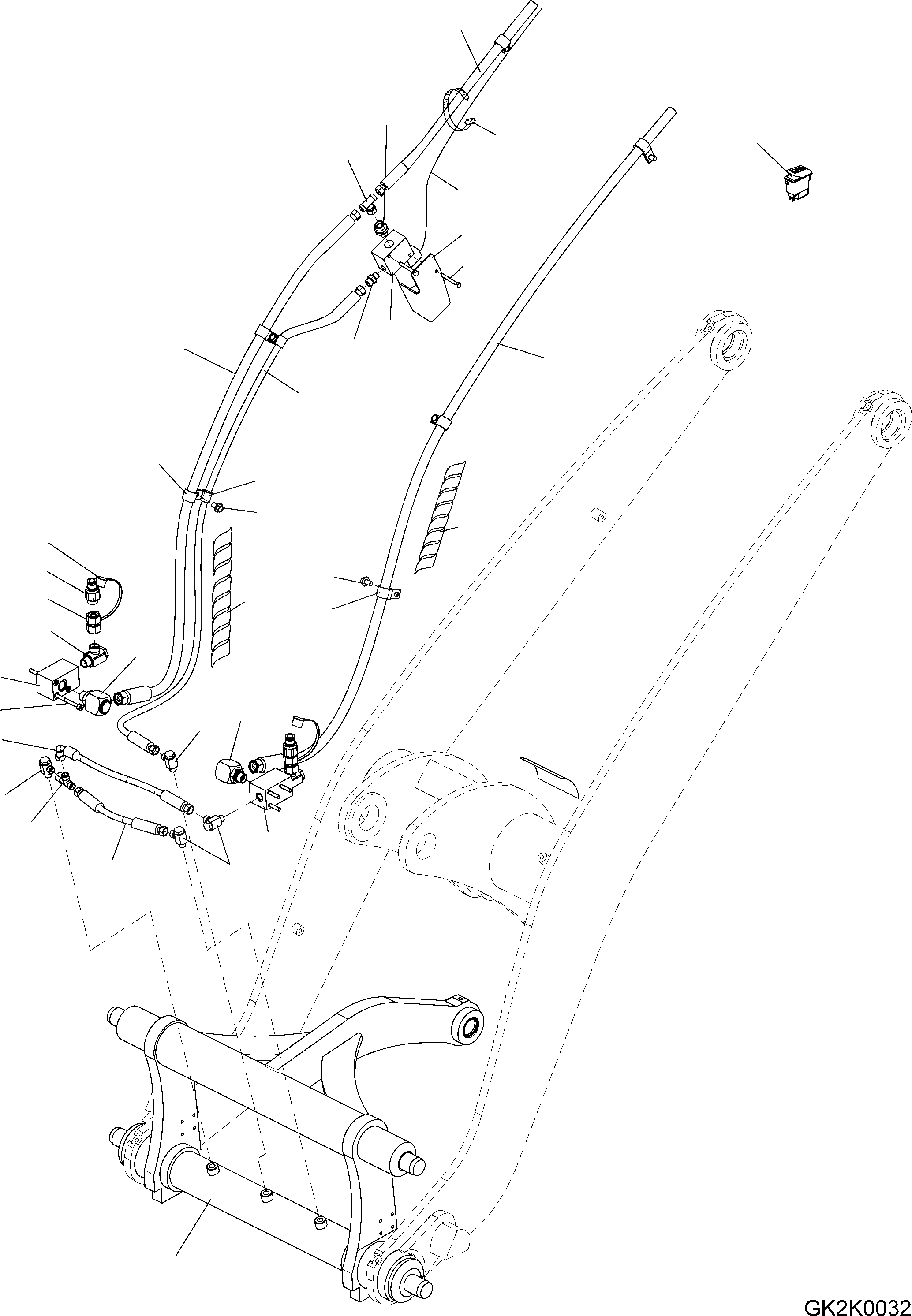 GK2K0032