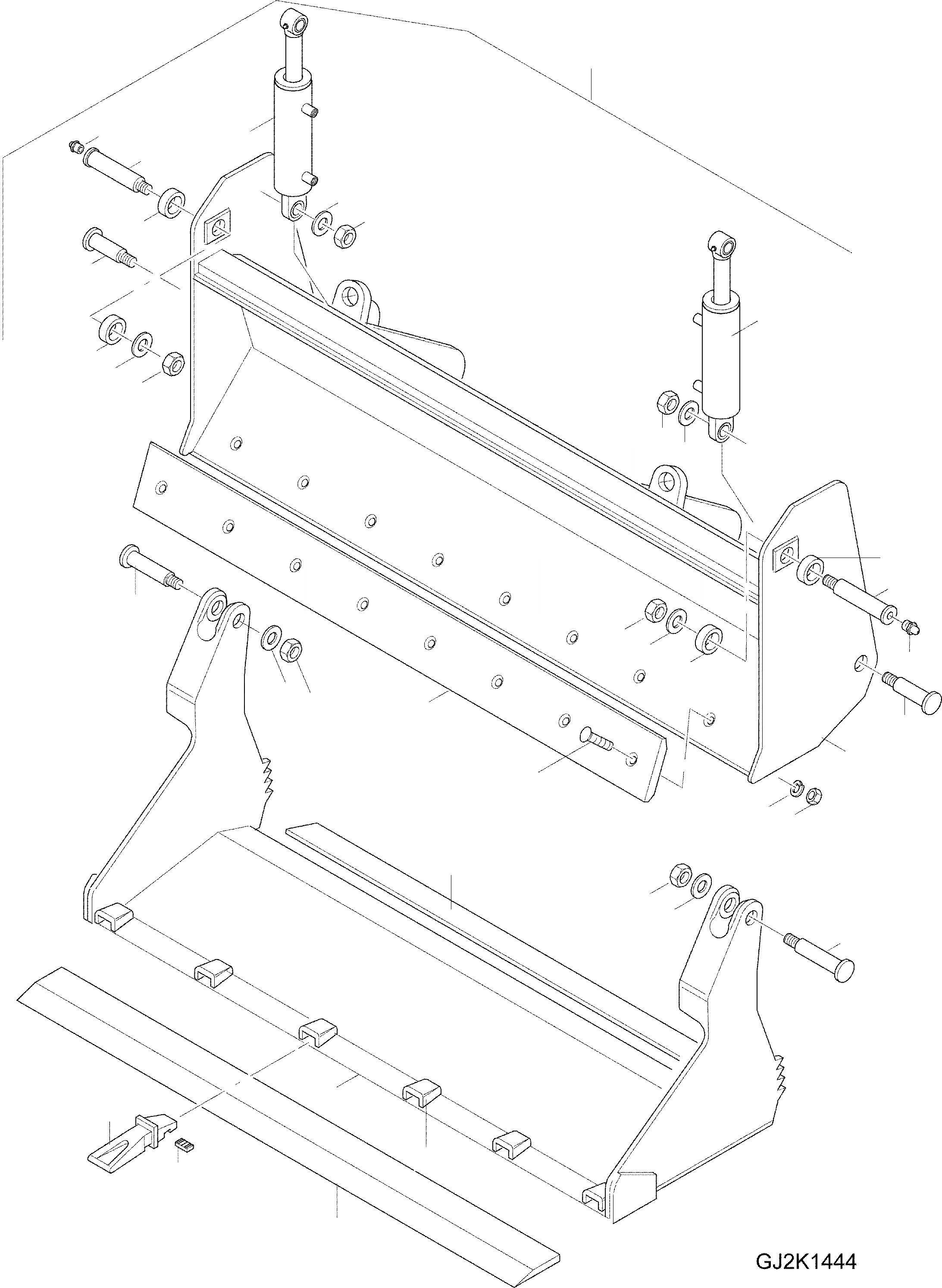 GJ2K1444