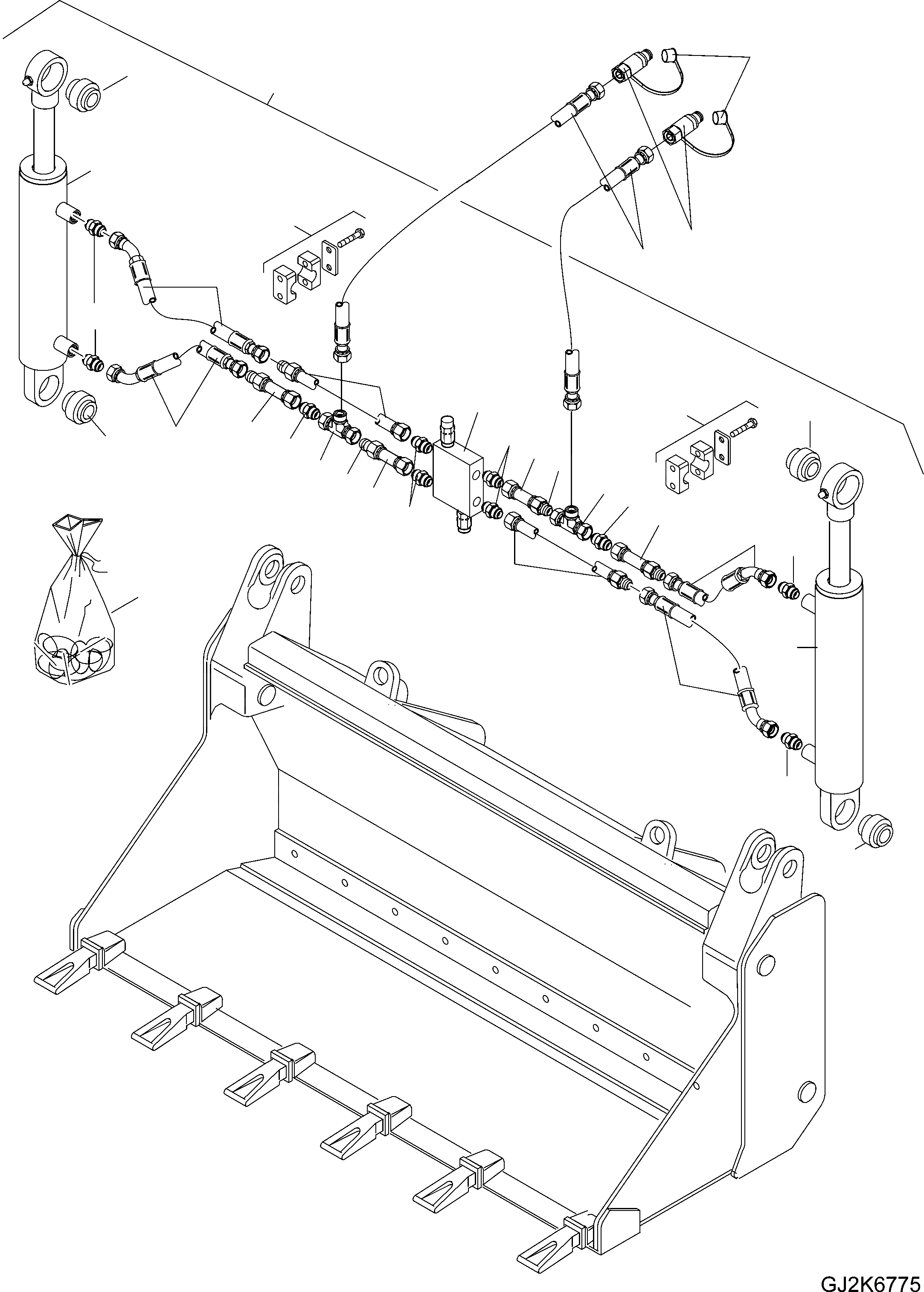 GJ2K6775