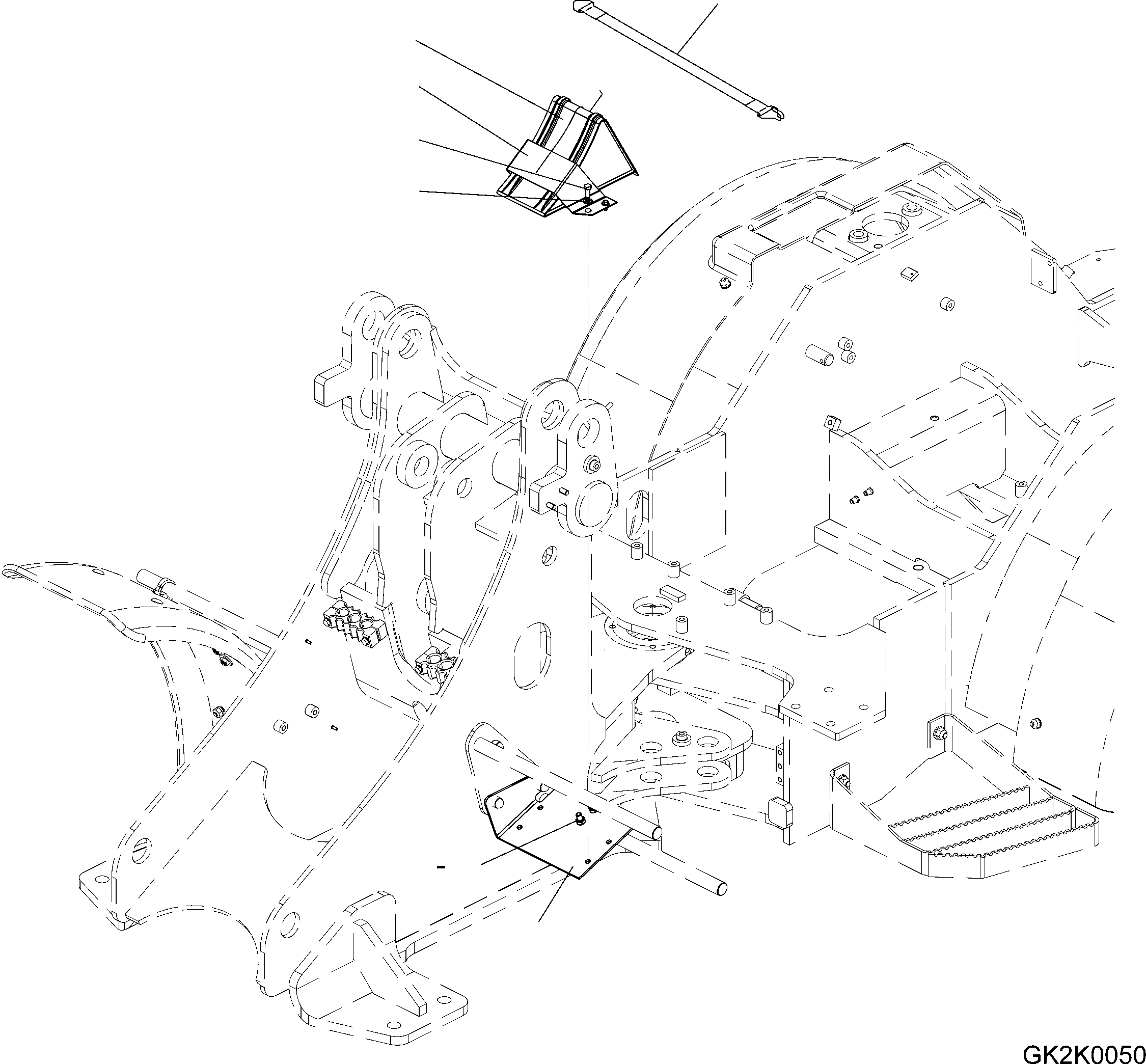 GK2K0050