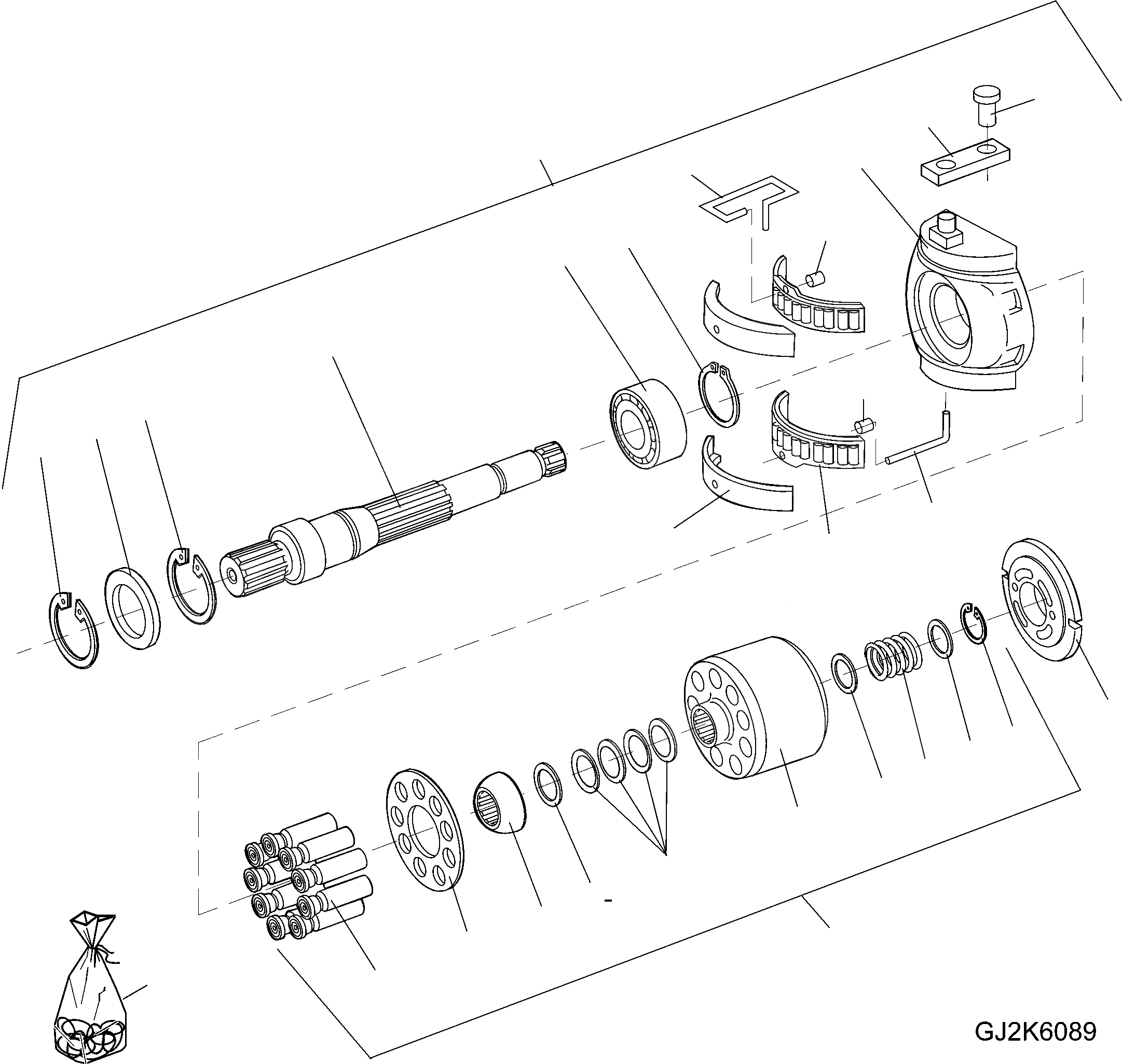 GJ2K6089