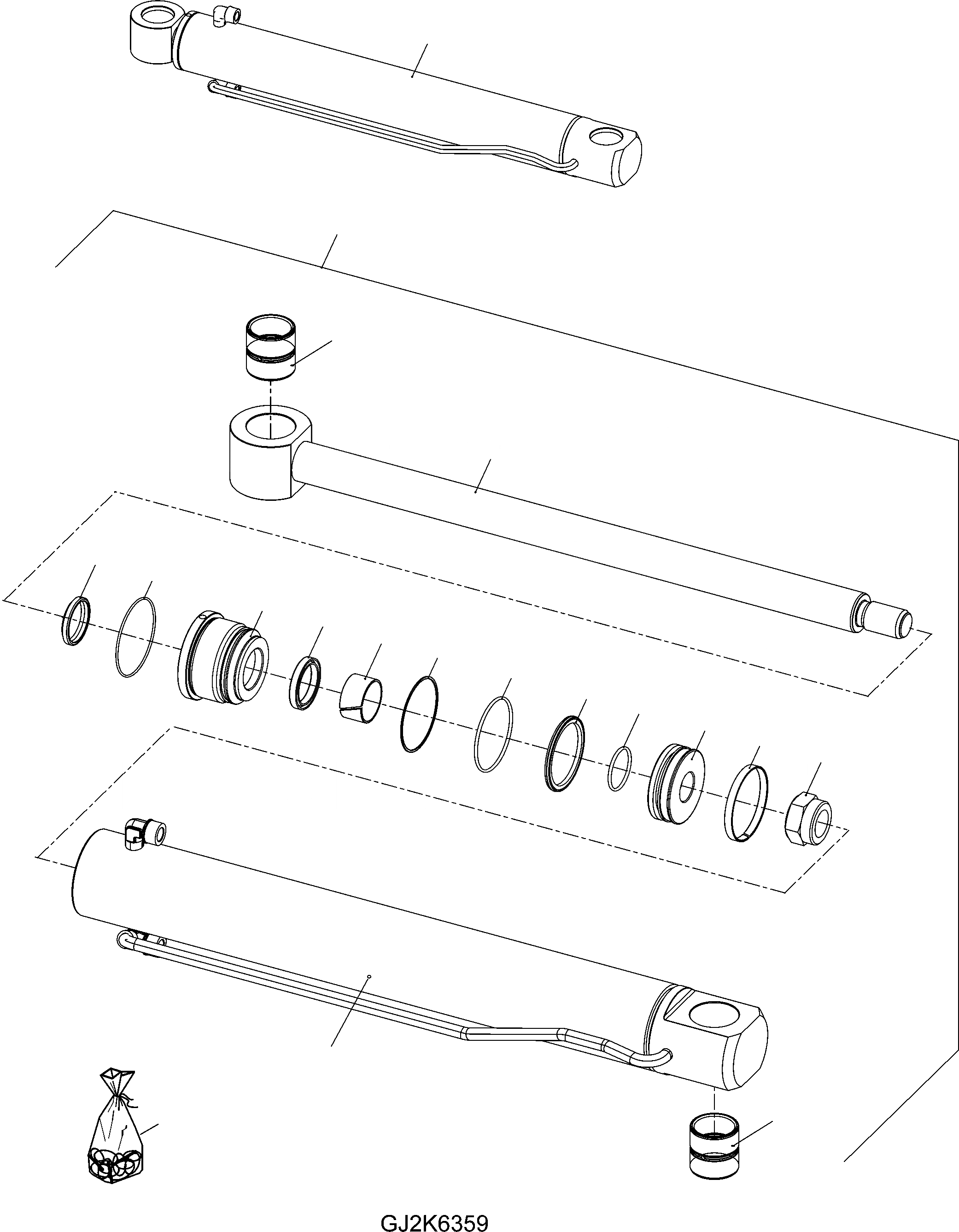 GJ2K6359