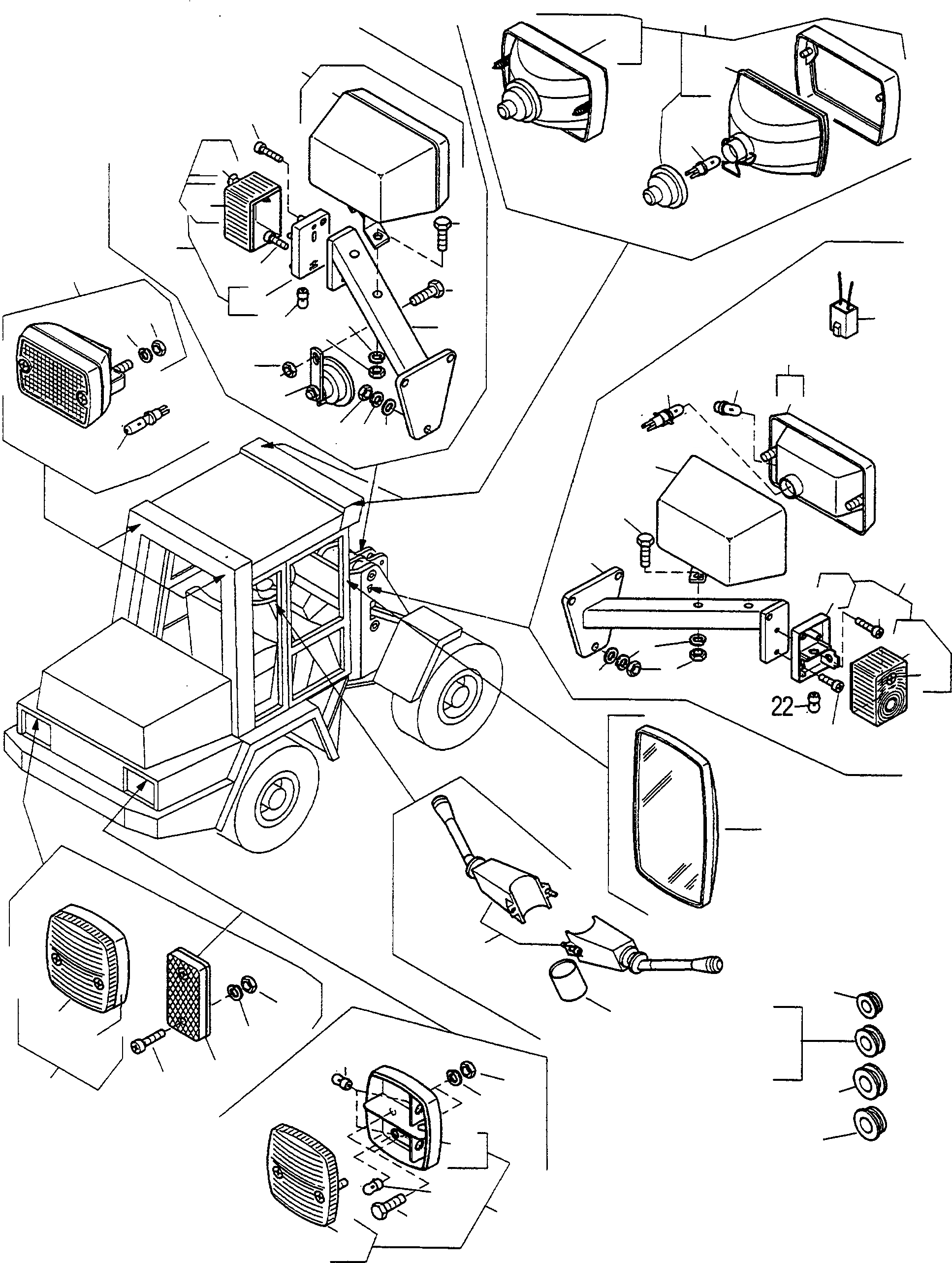 22