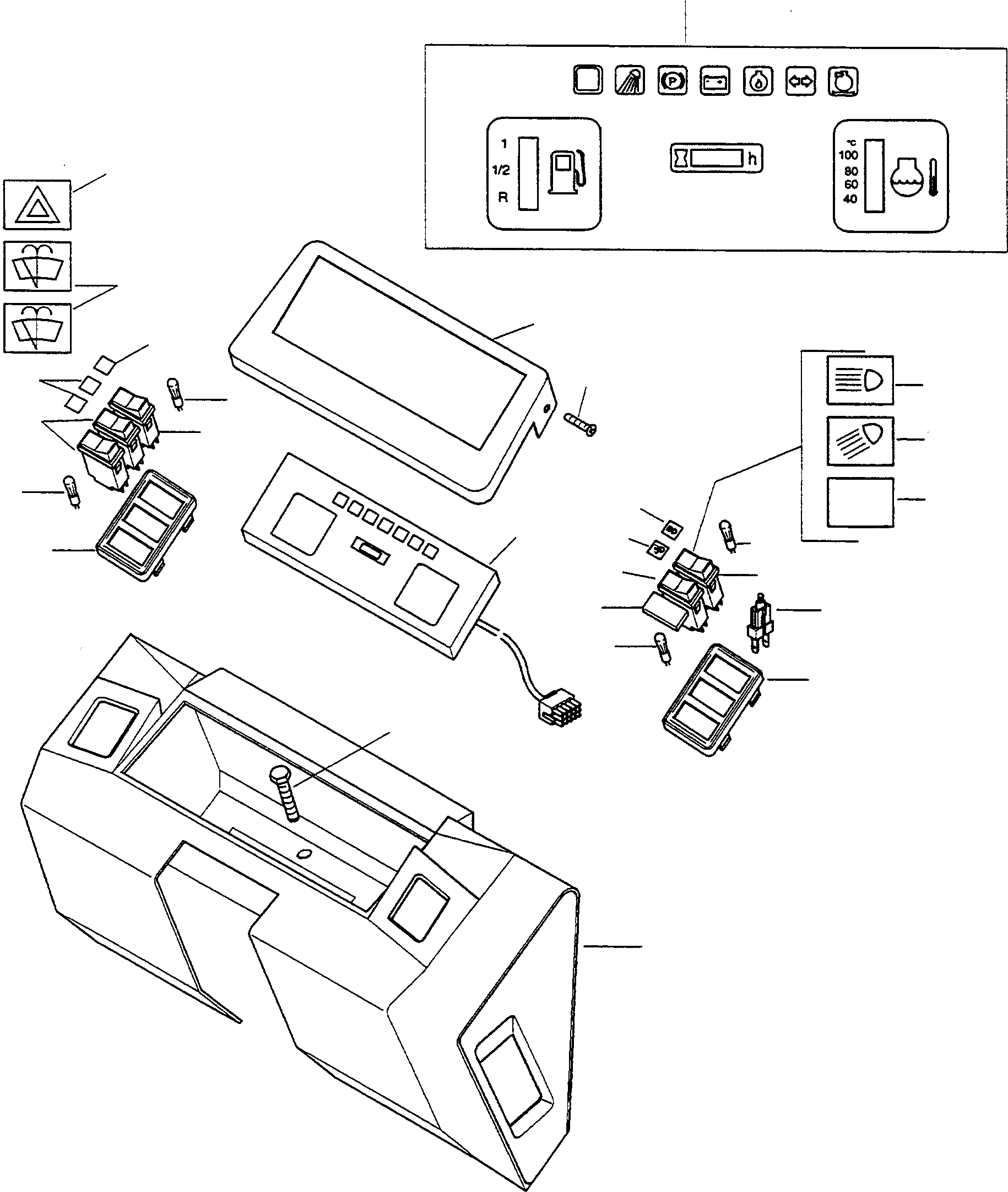 P

1
1/2
R

h

°C
100
80
60
40