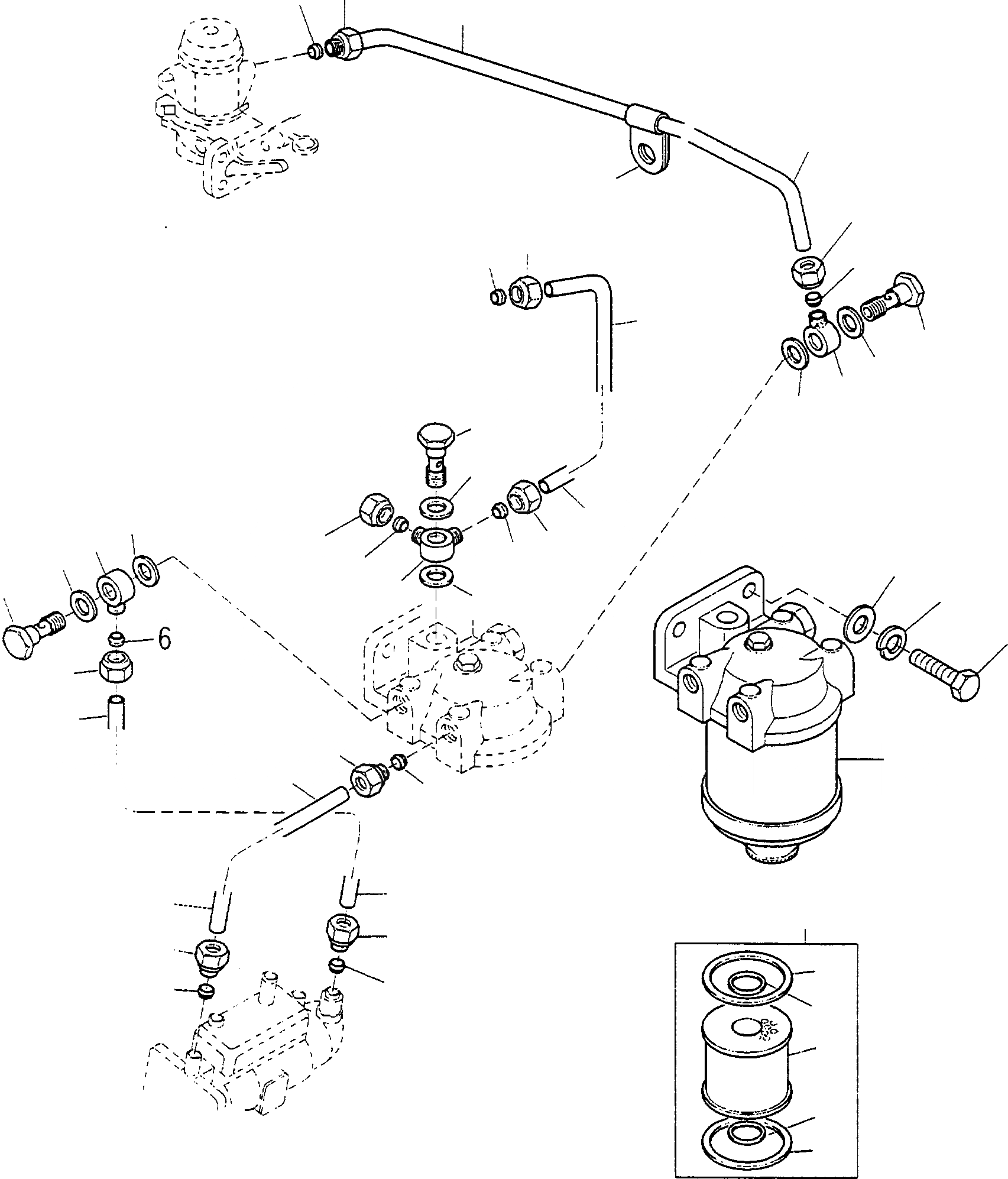 6