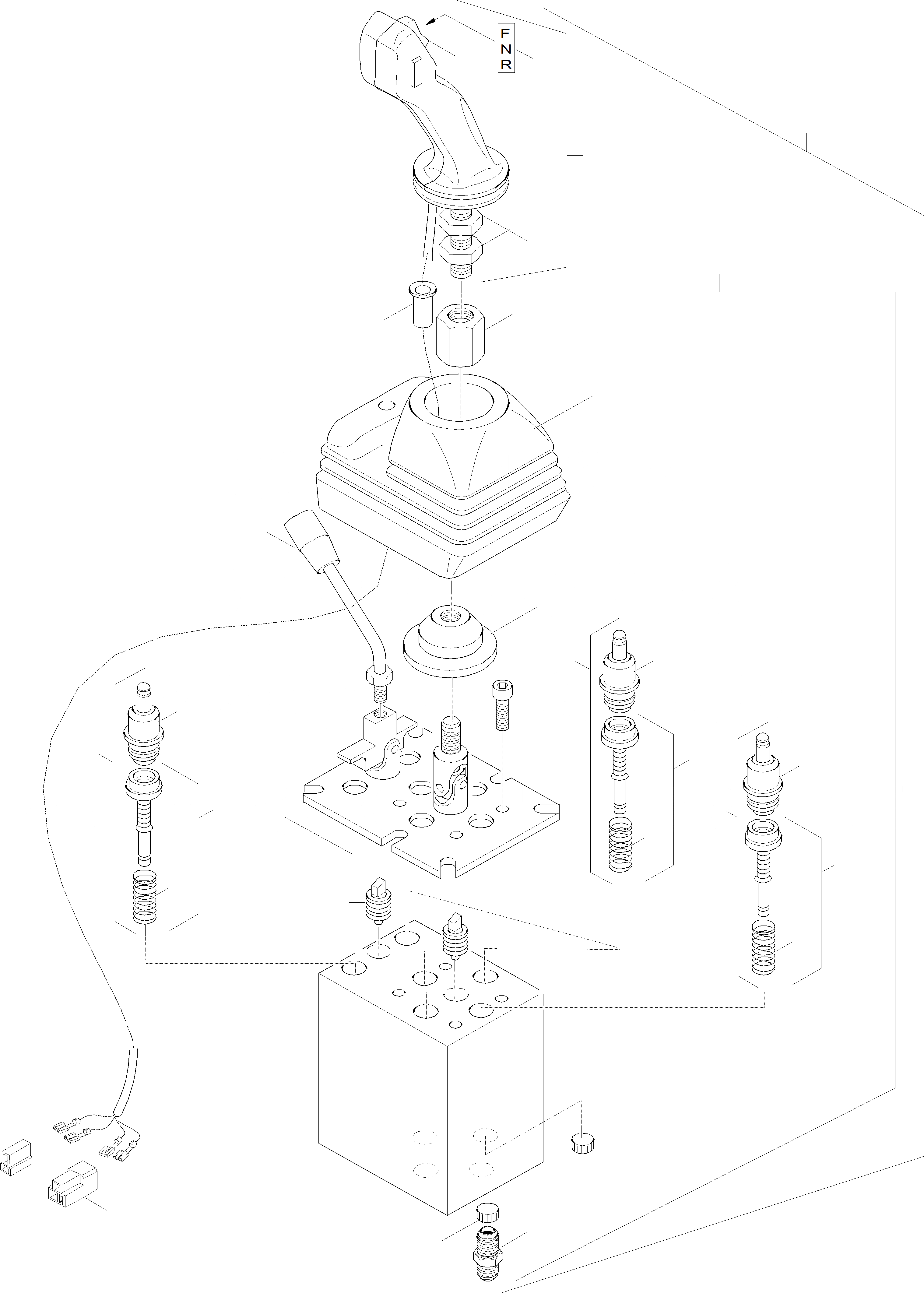 F
N
R