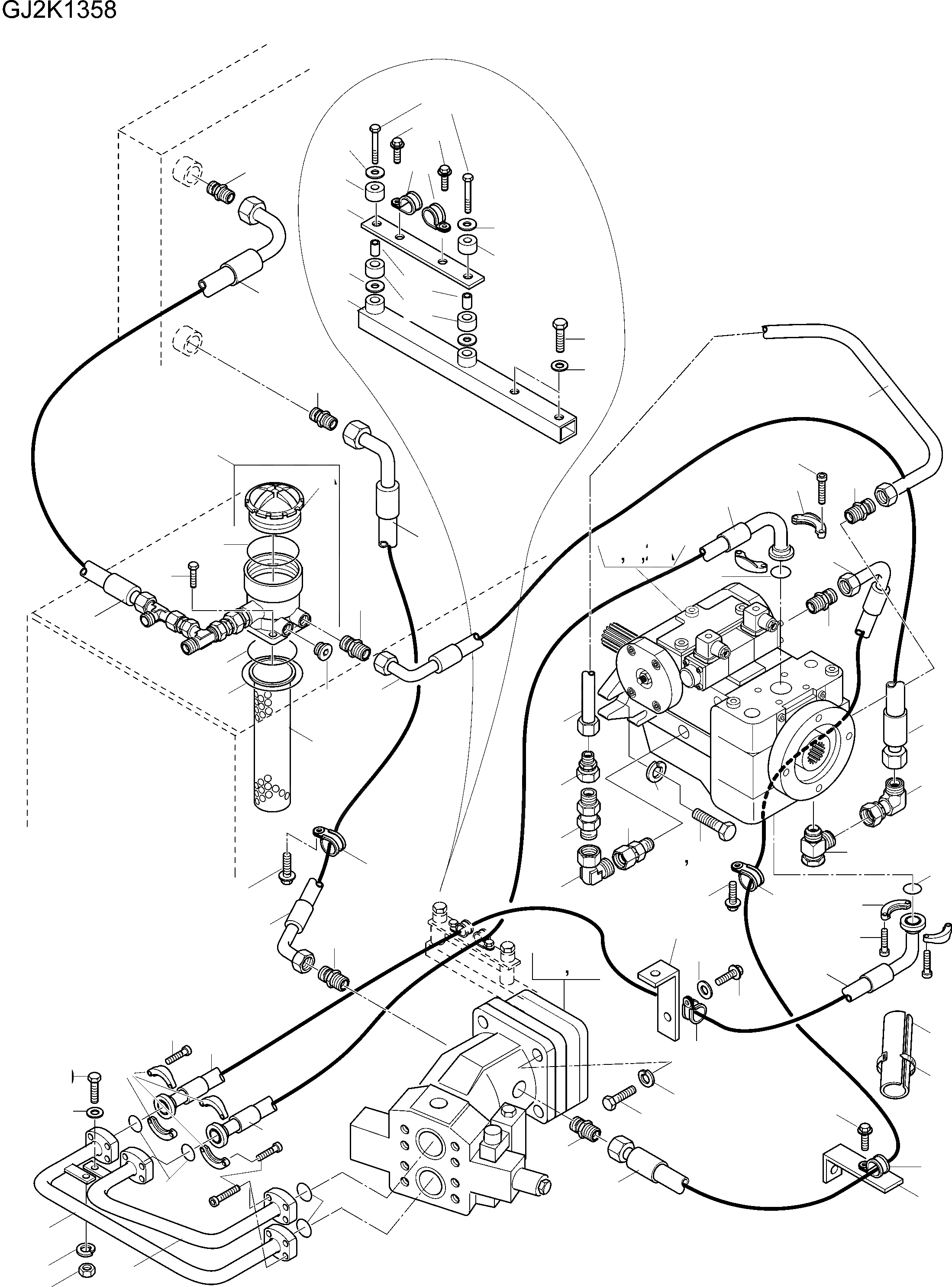 GJ2K1358