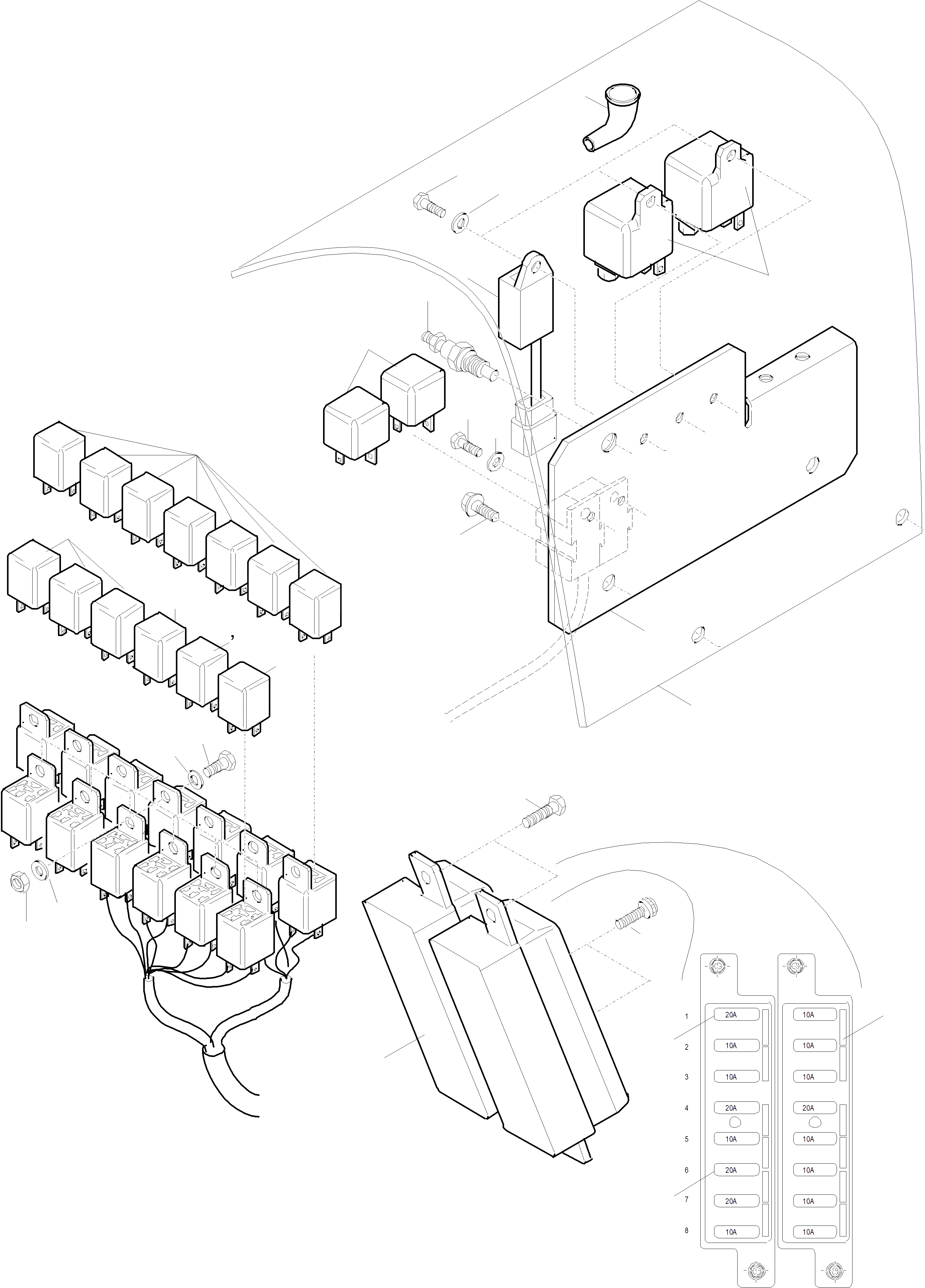 1 20A 10A
2 10A 10A
3 10A 10A
4 20A 20A
5 10A 10A
6 20A 10A
7 20A 10A
8 10A 10A