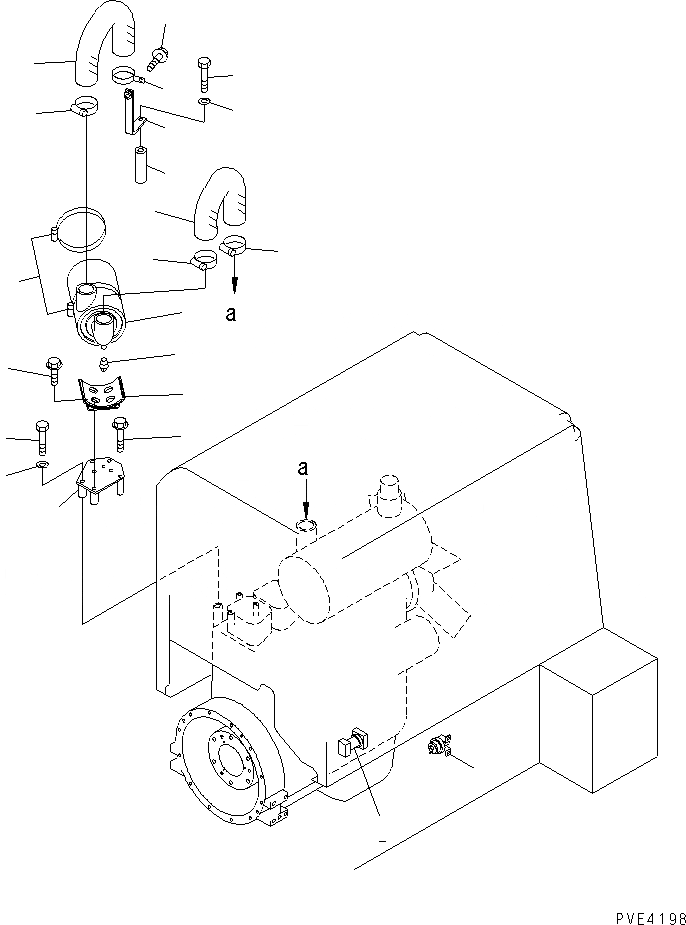 a

a

PVE4198