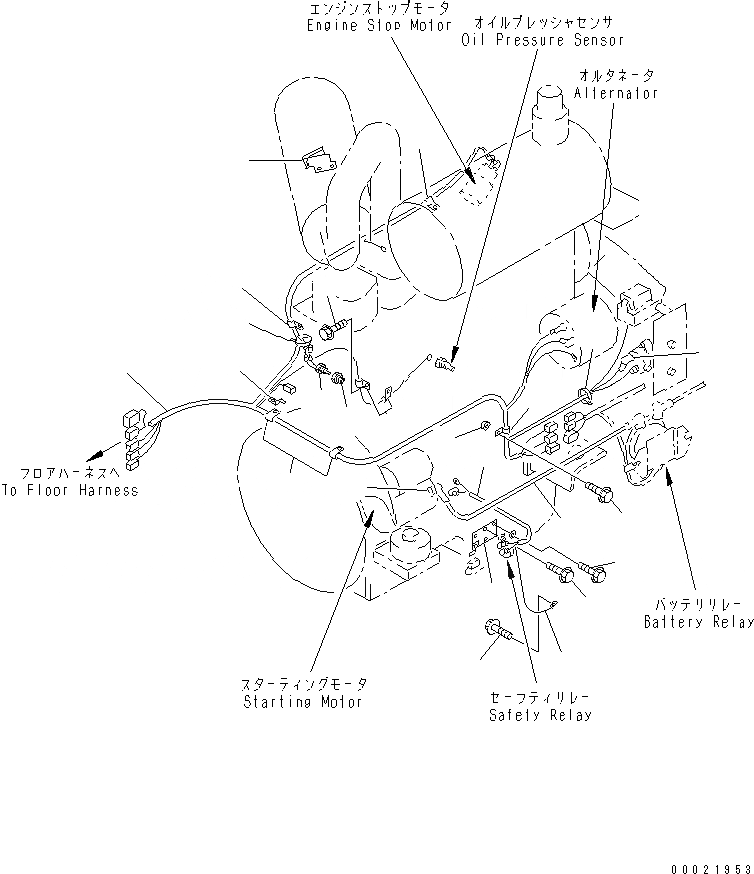 エンジンストップモータ
Engine Stop Motor

オイルプレッシャセンサ
Oil Pressure Sensor

オルタネータ
Alternator

フロアハーネスへ
To Floor Harness

バッテリリレー
Battery Relay

スターティングモータ
Starting Motor

セーフティリレー
Safety Relay

00021953