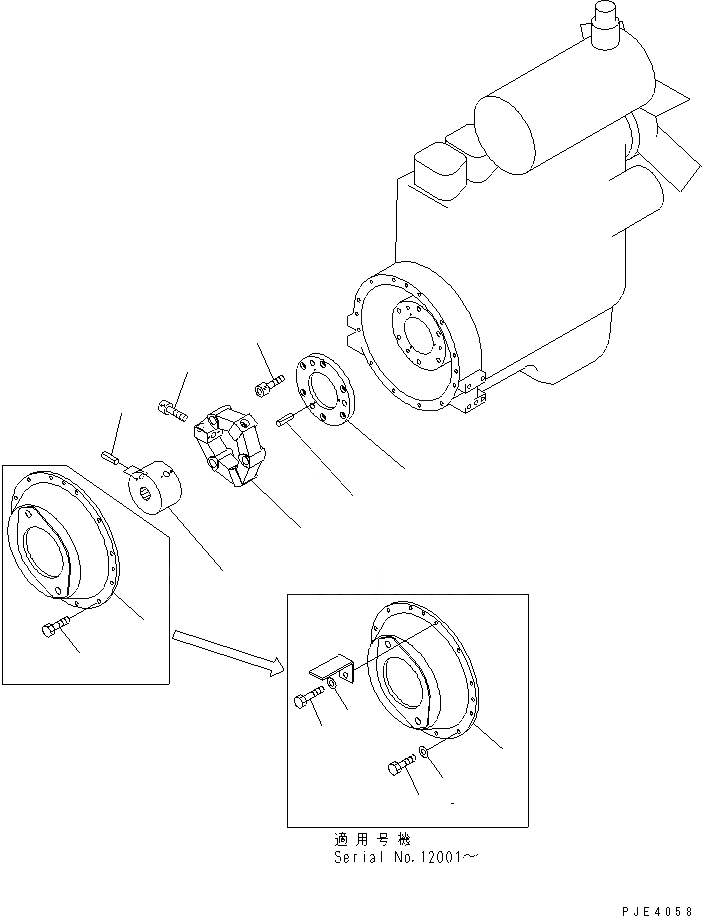 適用号機
Serial No.12001~

PJE4058