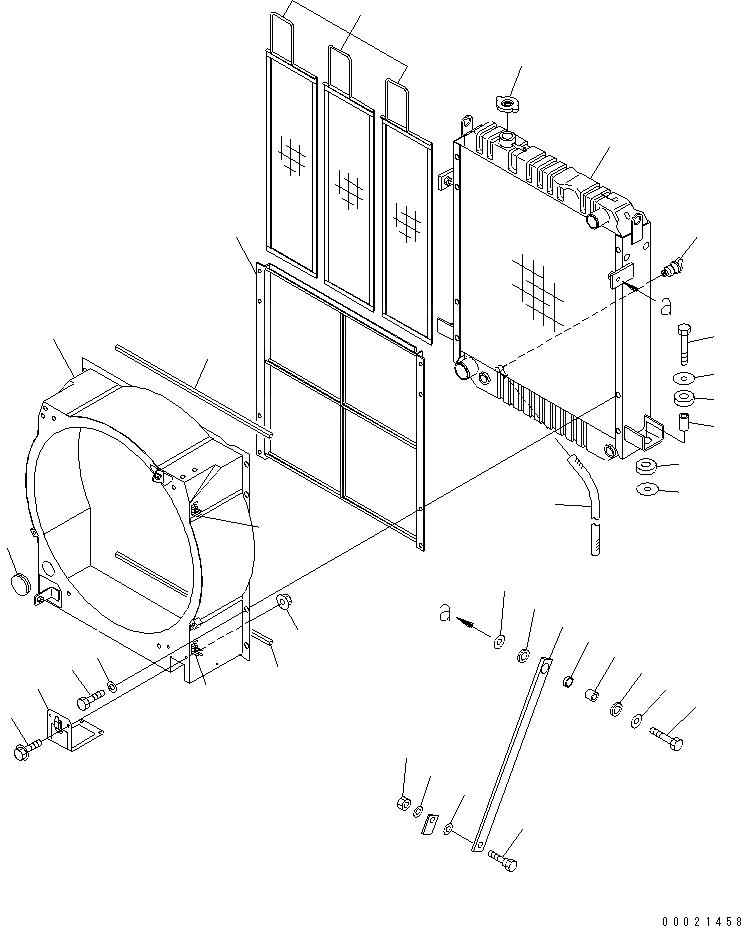 a
a
00021458