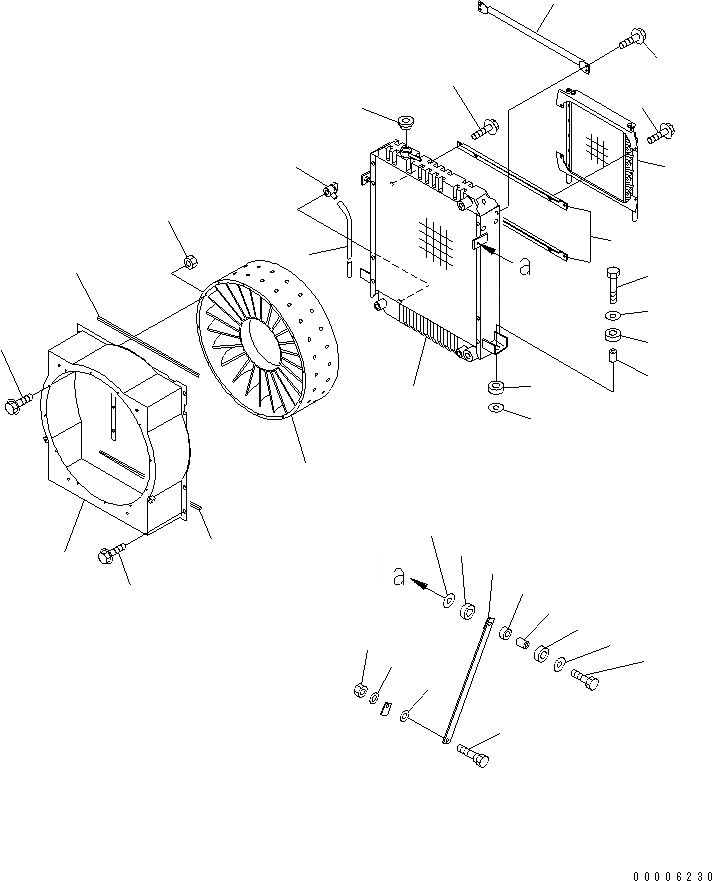 a

a

00006230