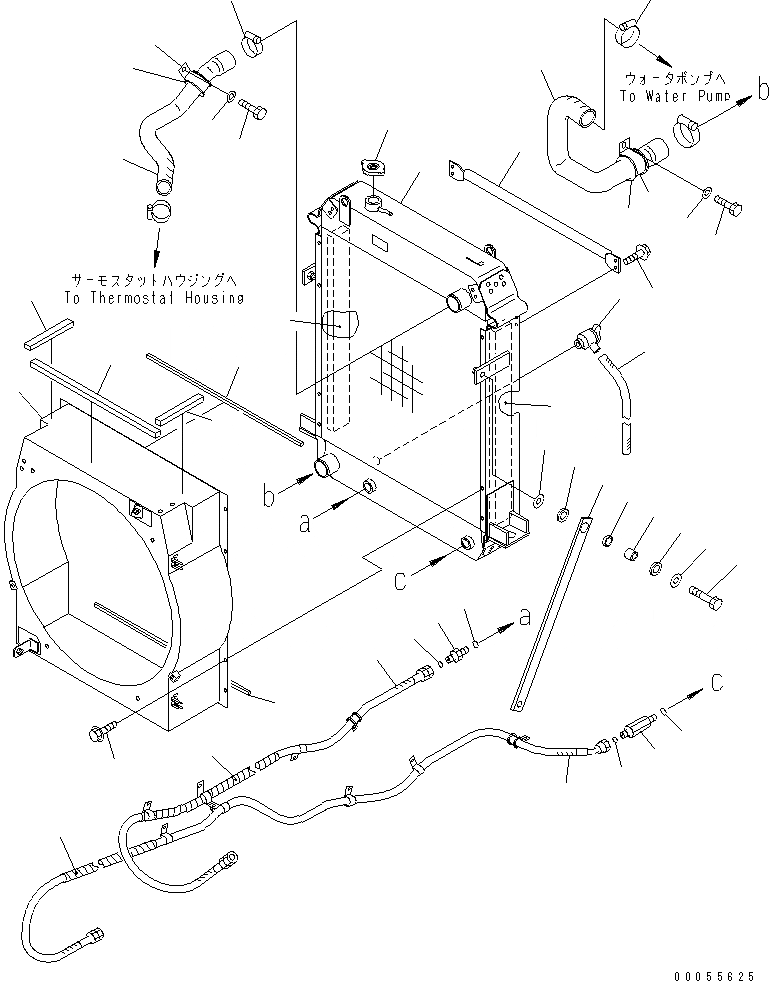 ウォータポンプへ
To Water Pump
b

サーモスタットハウジングへ
To Thermostat Housing

b
a
c
a
c

00055625