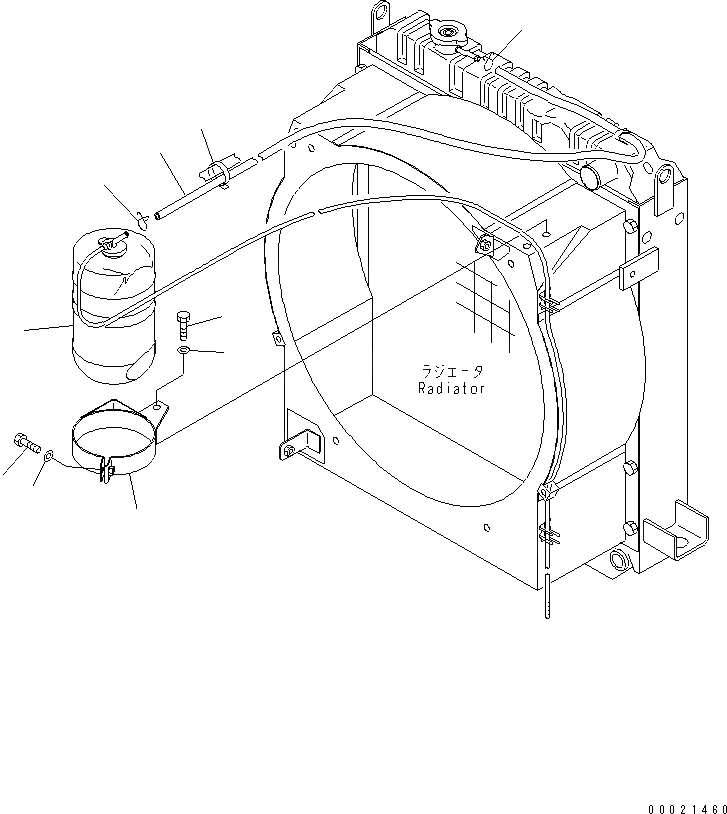 ラジエータ
Radiator

00021460