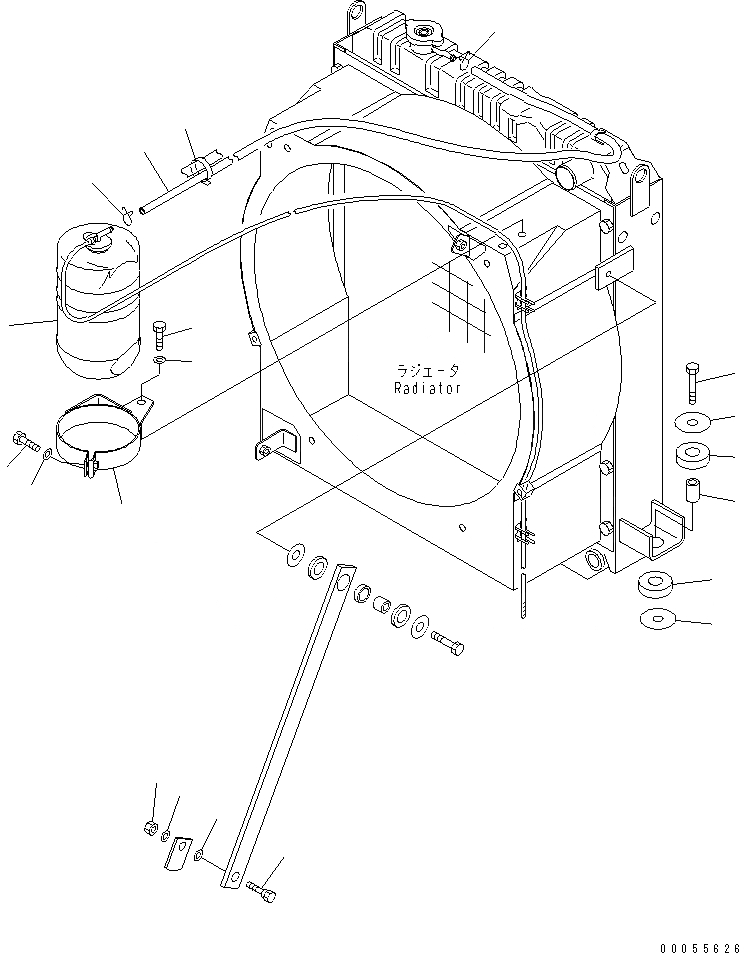 ラジエータ
Radiator

00055626