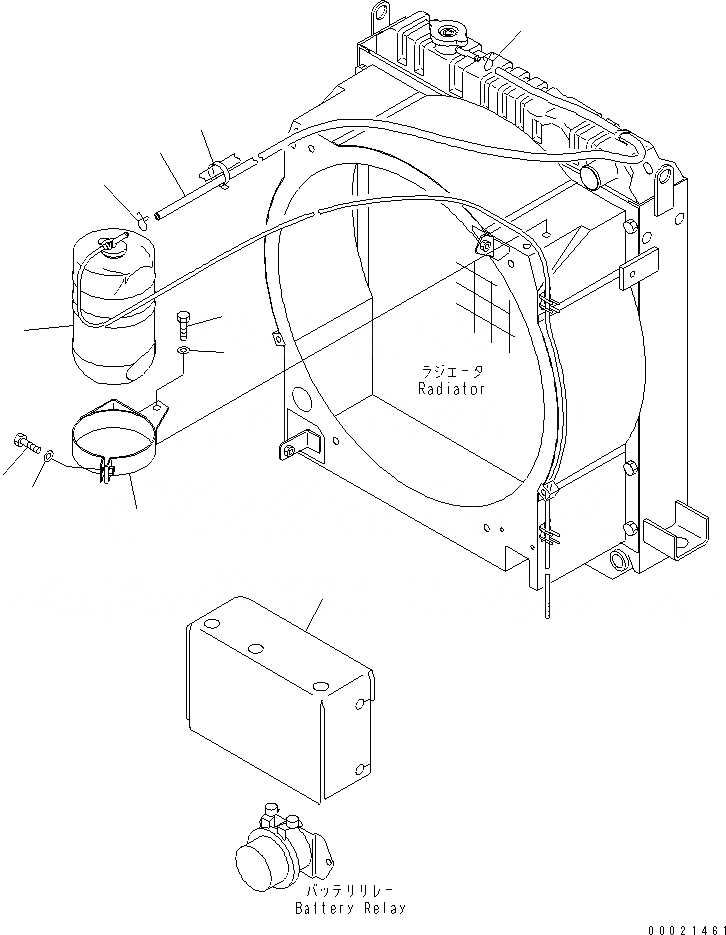 ラジエータ
Radiator

バッテリリレー
Battery Relay

00021461