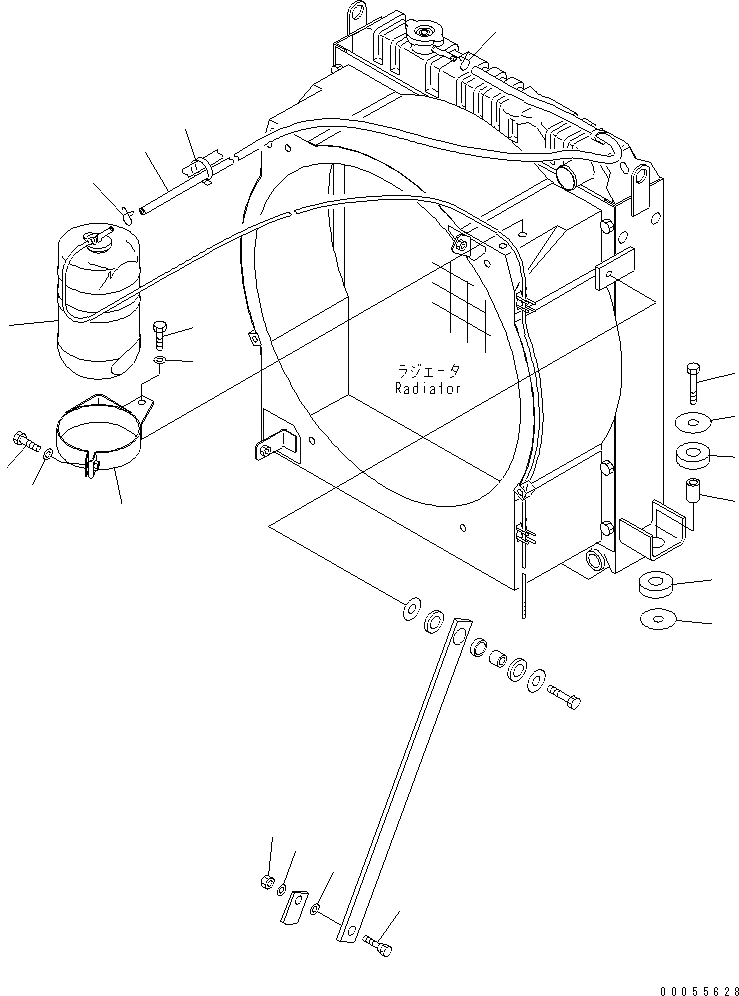 ラジエータ
Radiator

00055628