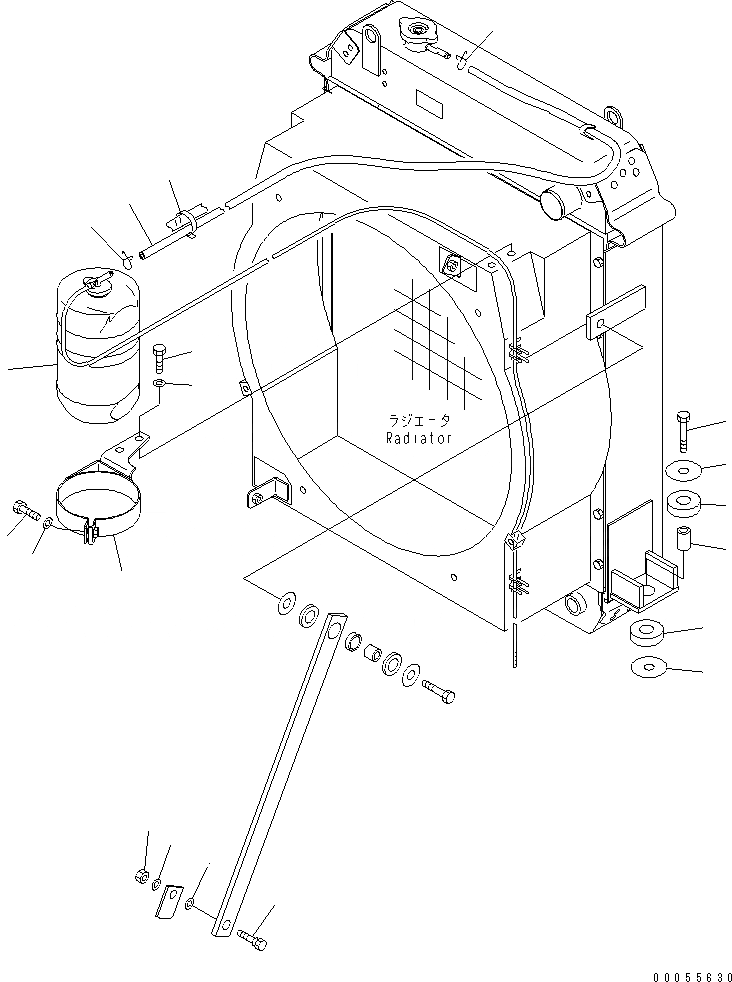 ラジエータ
Radiator

00055630