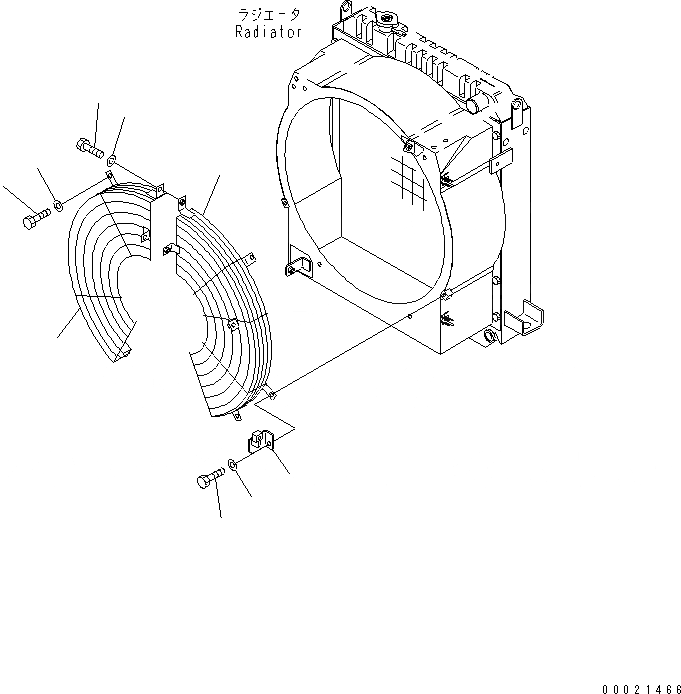 ラジエータ
Radiator

00021466