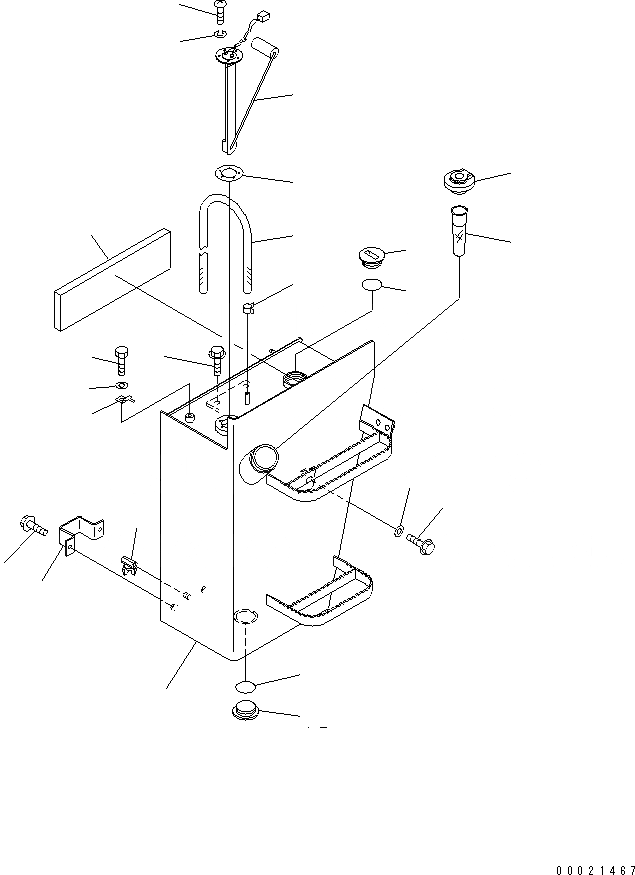 00021467