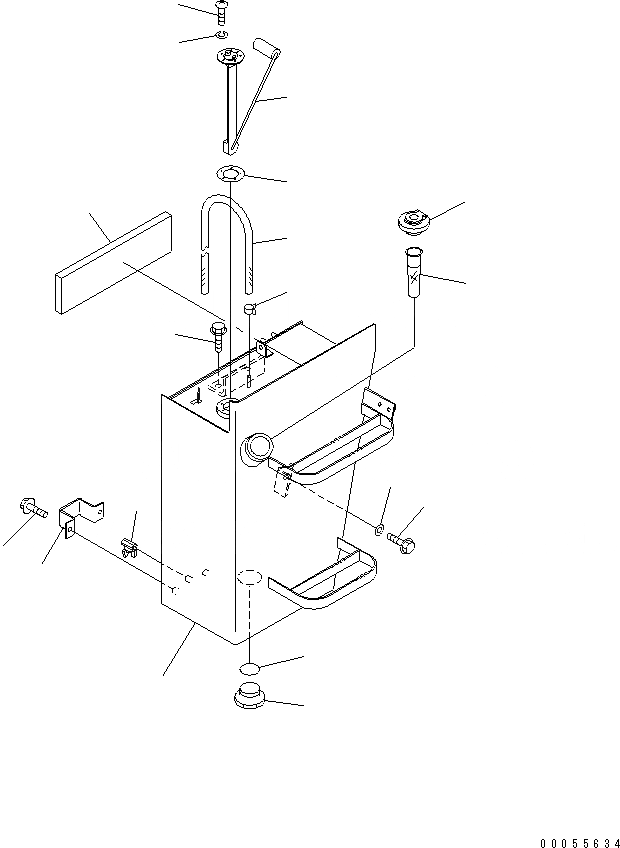 00055634