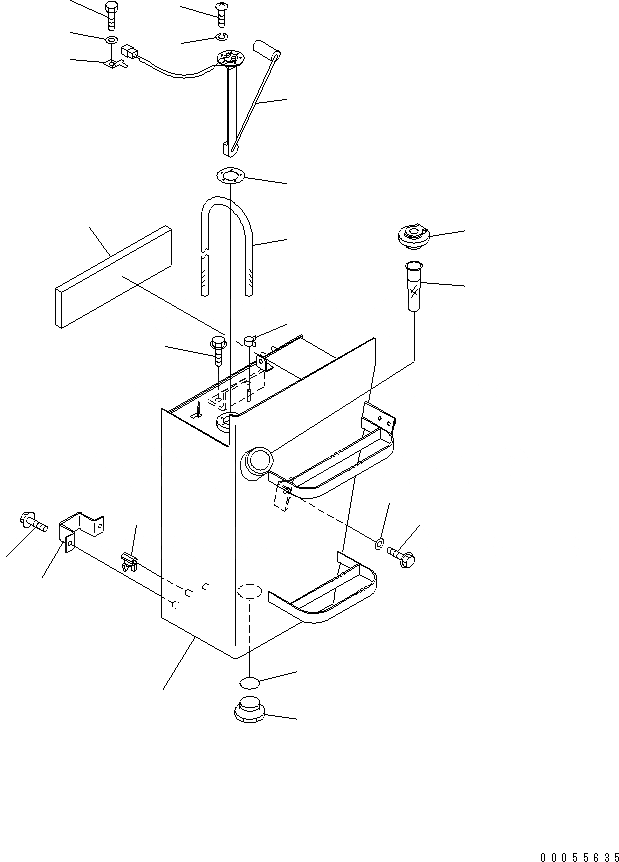 00055635