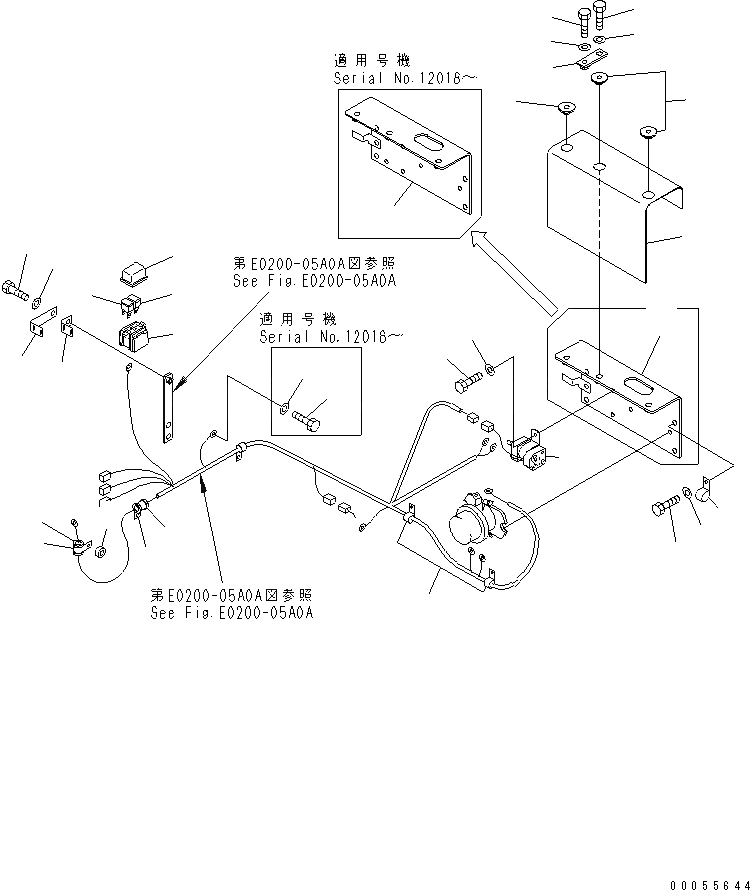 適用号機
Serial No.12016~

第E0200-05A0A図参照
See Fig.E0200-05A0A

適用号機
Serial No.12016~

第E0200-05A0A図参照
See Fig.E0200-05A0A

00055644