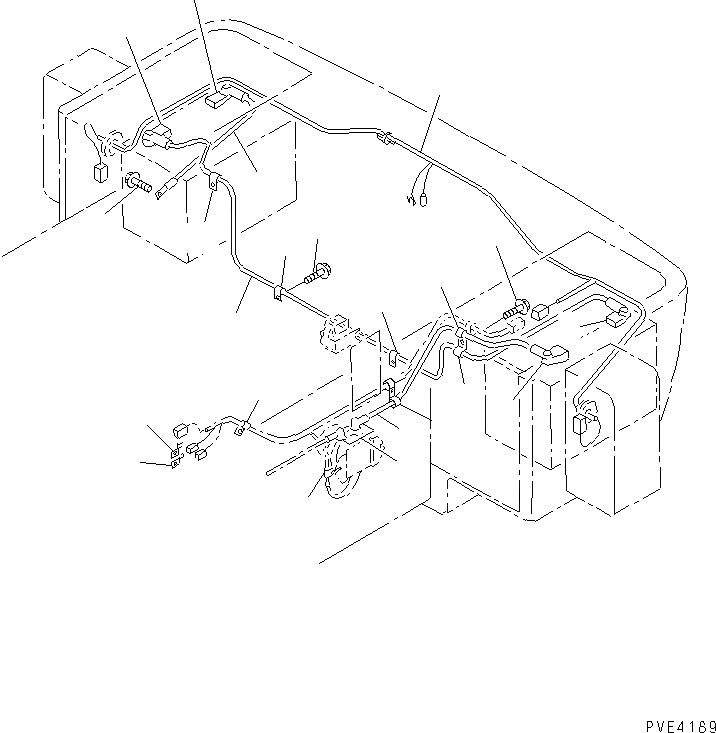 PVE4189