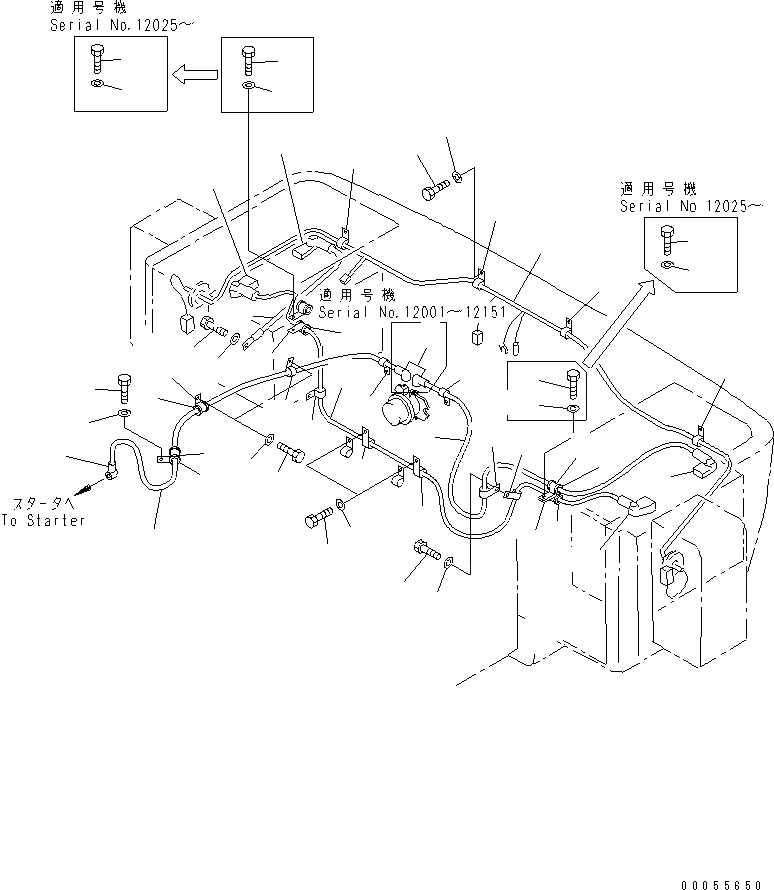 適用号機
Serial No.12025～

適用号機
Serial No 12025～

適用号機
Serial No.12001～12151

スタータへ
To Starter

00055650