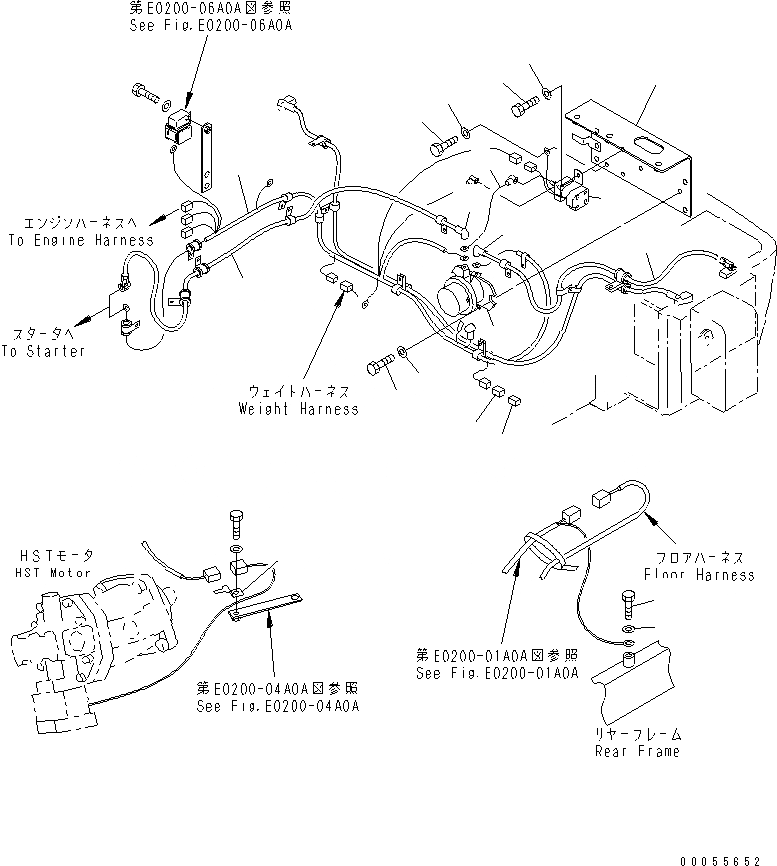 第E0200-06A0A図参照
See Fig.E0200-06A0A

エンジンハーネスへ
To Engine Harness

スタータへ
To Starter

ウェイトハーネス
Weight Harness

HSTモータ
HST Motor

第E0200-04A0A図参照
See Fig.E0200-04A0A

フロアハーネス
Floor Harness

第E0200-01A0A図参照
See Fig.E0200-01A0A

リヤーフレーム
Rear Frame

00055652