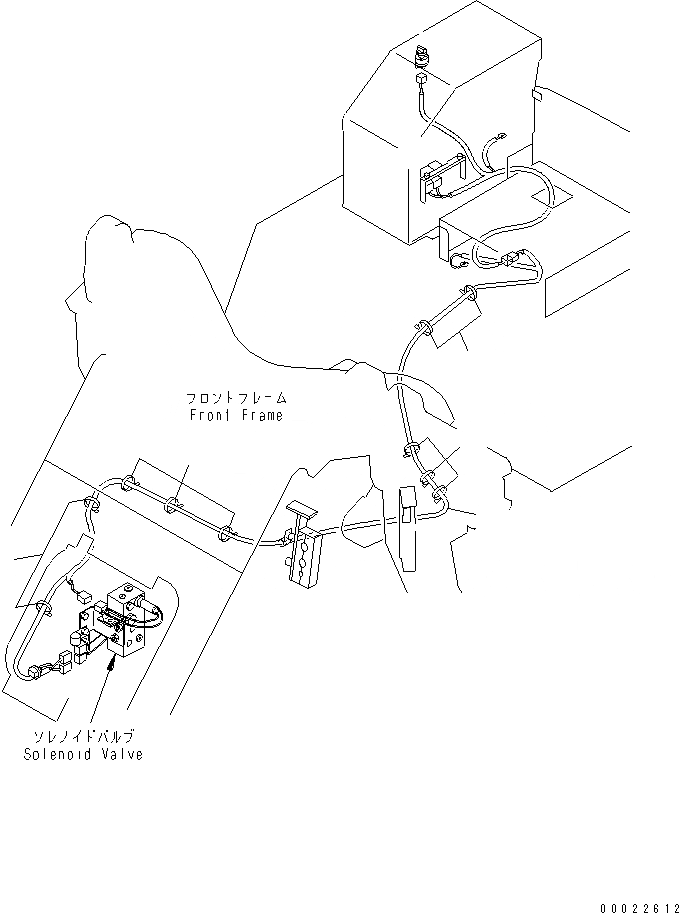 フロントフレーム
Front Frame

ソレノイドバルブ
Solenoid Valve

00022612