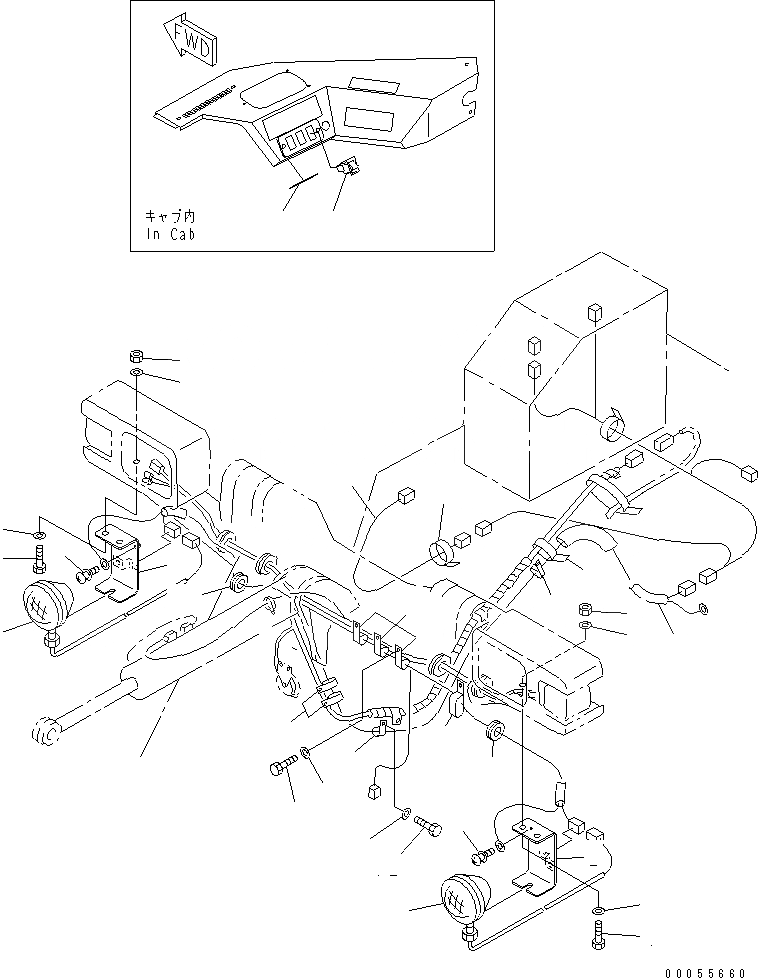 FWD

キャブ内
In Cab

00055660