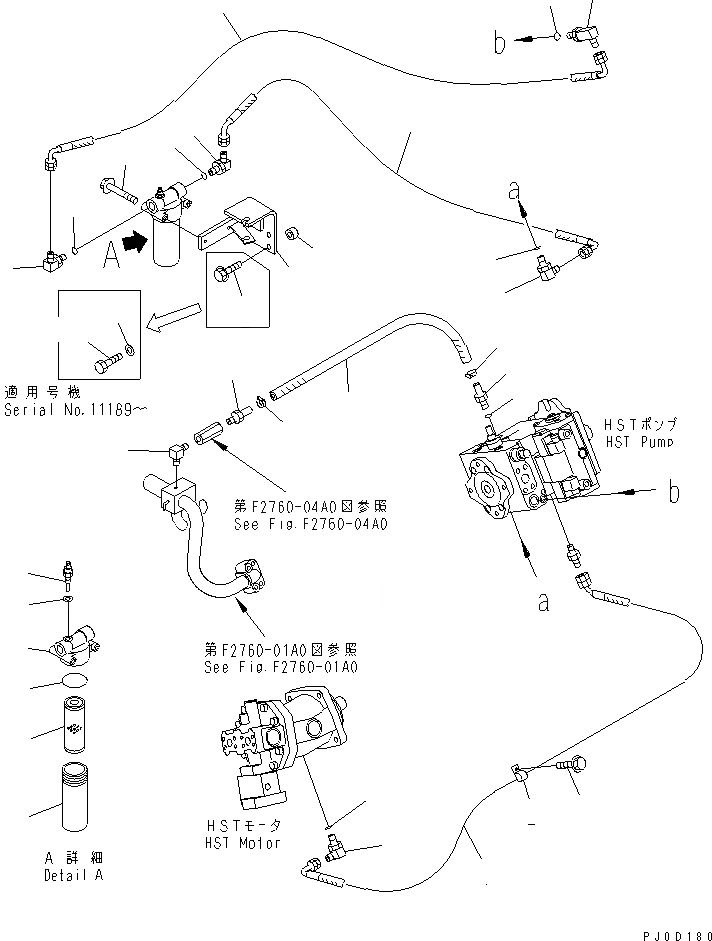 b

a

A

適用号機
Serial No.11189～

HSTポンプ
HST Pump

b

第F2760-04A0図参照
See Fig.F2760-04A0

a

第F2760-01A0図参照
See Fig.F2760-01A0

HSTモータ
HST Motor

A 詳細
Detail A

PJ0D180