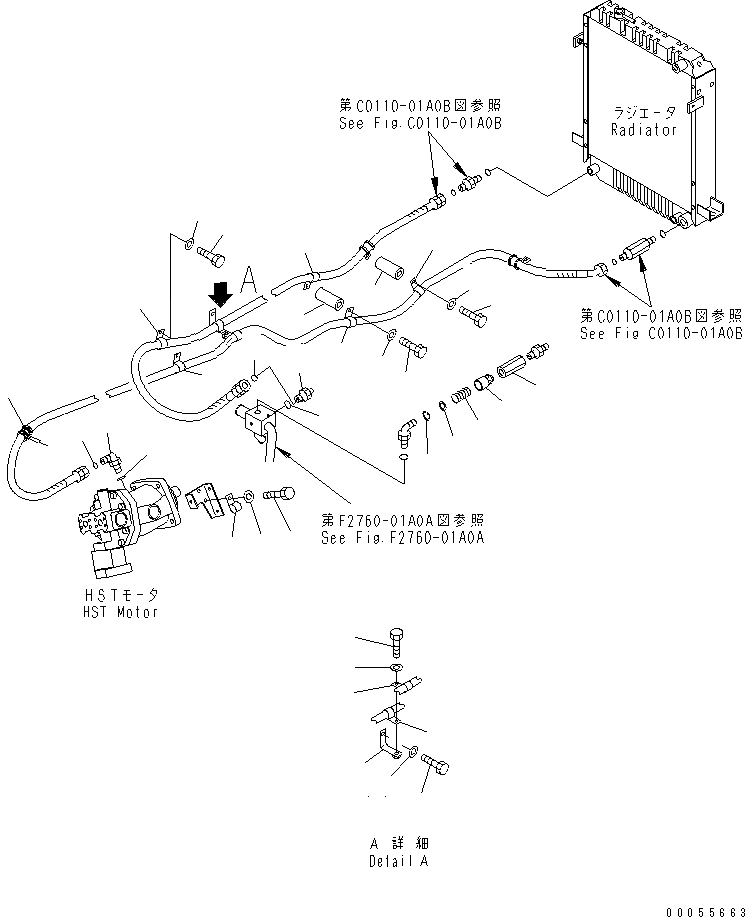 第C0110-01A0B図参照
See Fig.C0110-01A0B

ラジエータ
Radiator

A

第C0110-01A0B図参照
See Fig C0110-01A0B

第F2760-01A0A図参照
See Fig.F2760-01A0A

HSTモータ
HST Motor

A 詳 細
Detail A

00055663