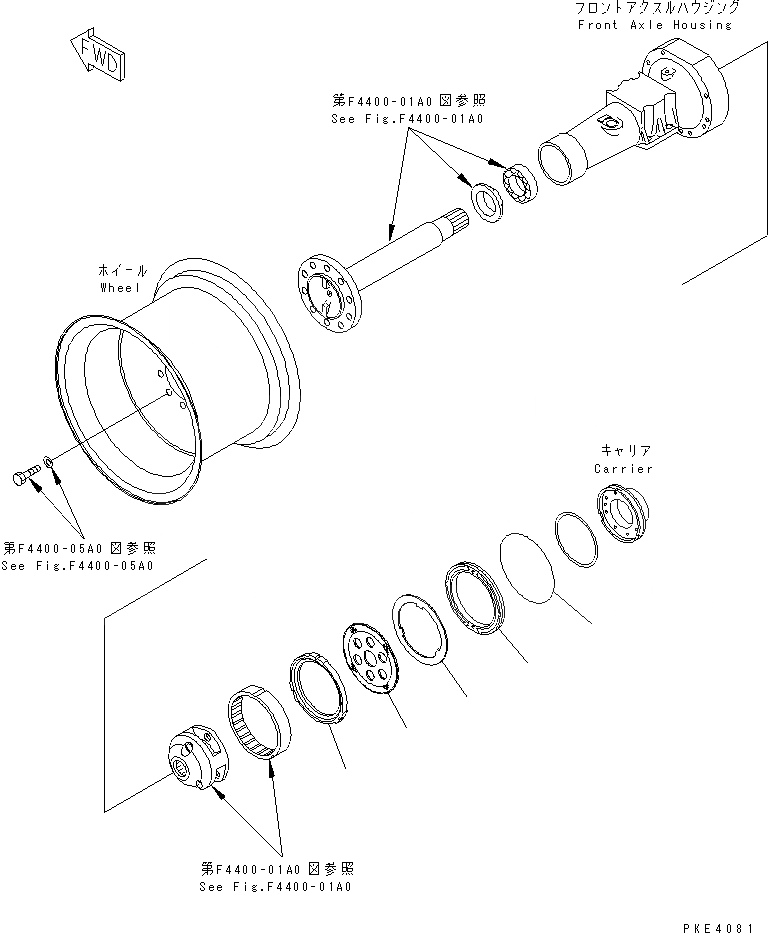 FWD

フロントアクスルハウジング
Front Axle Housing

第F4400-01A0 図参照
See Fig.F4400-01A0

ホイール
Wheel

キャリア
Carrier

第F4400-05A0 図参照
See Fig.F4400-05A0

第F4400-01A0 図参照
See Fig.F4400-01A0

PKE4081