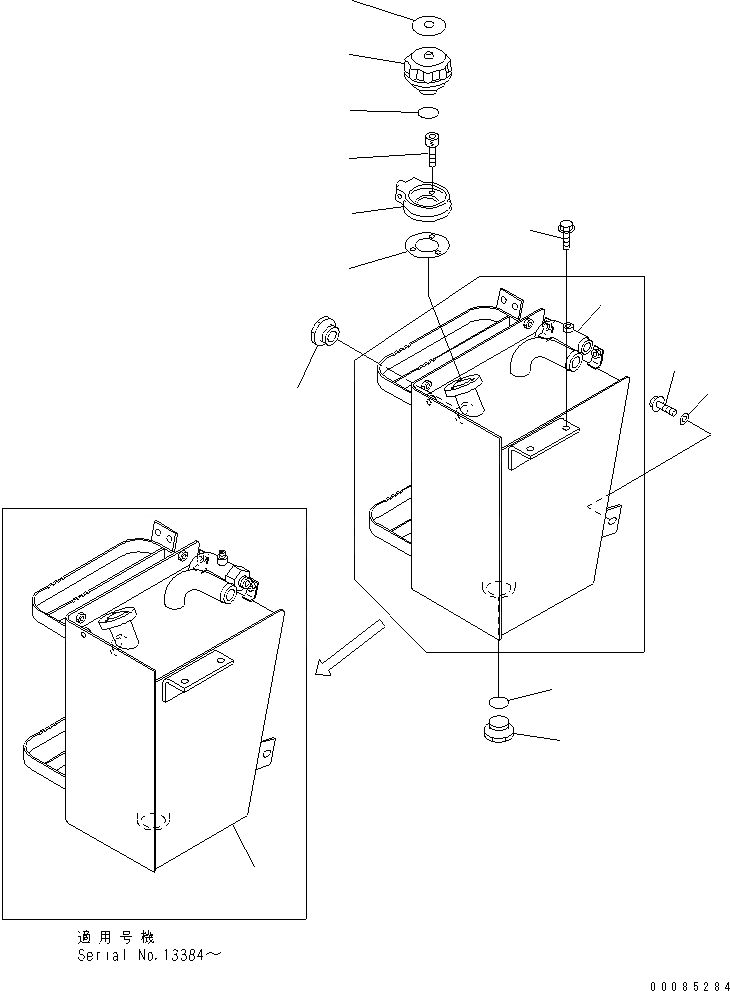 適用号機
Serial No.13384～

00085284