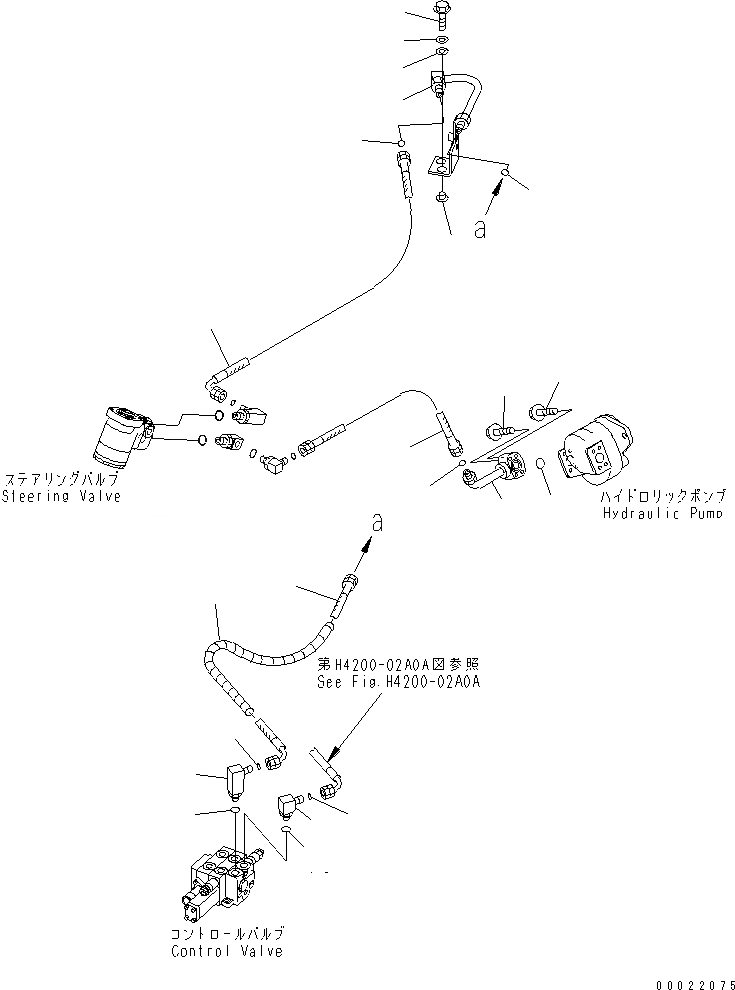 a

ステアリングバルブ
Steering Valve

ハイドロリックポンプ
Hydraulic Pump

a

第H4200-02A0A図参照
See Fig.H4200-02A0A

コントロールバルブ
Control Valve

00022075