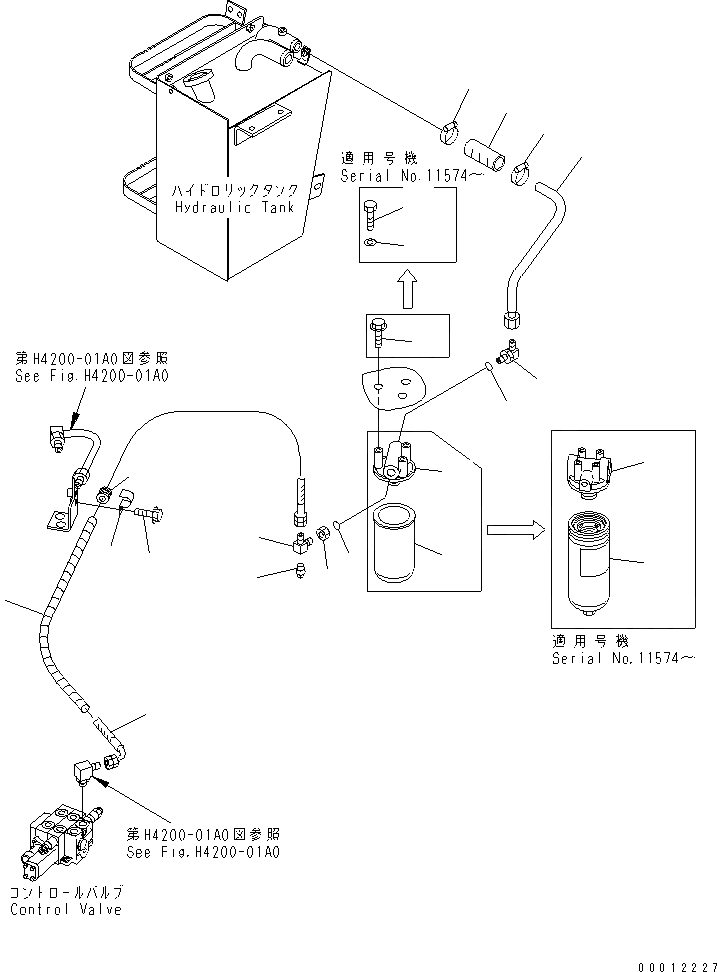 ハイドロリックタンク
Hydraulic Tank

適用号機
Serial No.11574～

第H4200-01A0図参照
See Fig.H4200-01A0

適用号機
Serial No.11574～

第H4200-01A0図参照
See Fig.H4200-01A0

コントロールバルブ
Control Valve

00012227