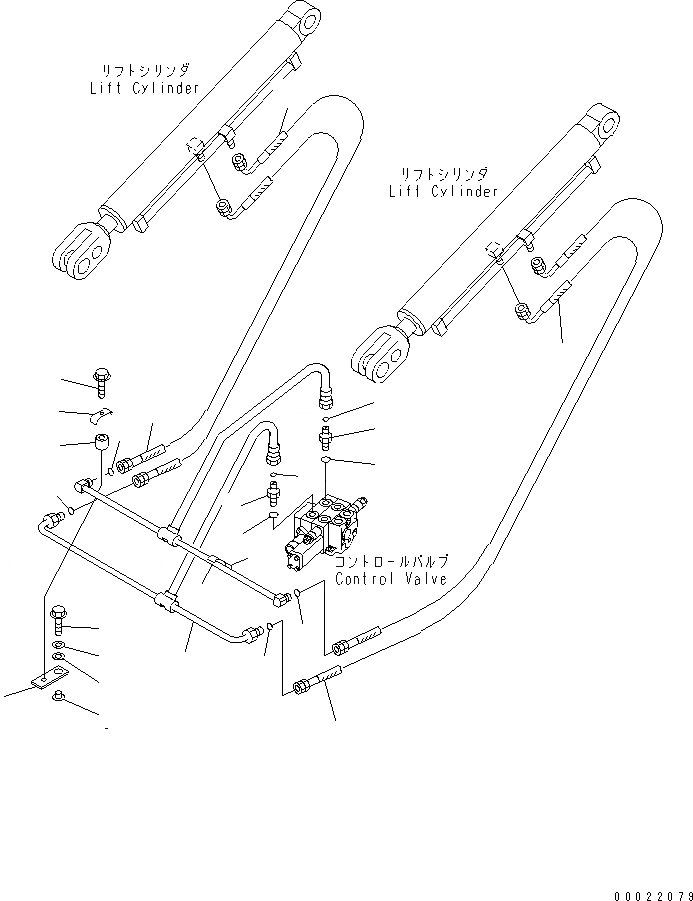 リフトシリンダ
Lift Cylinder

リフトシリンダ
Lift Cylinder

コントロールバルブ
Control Valve

00022079