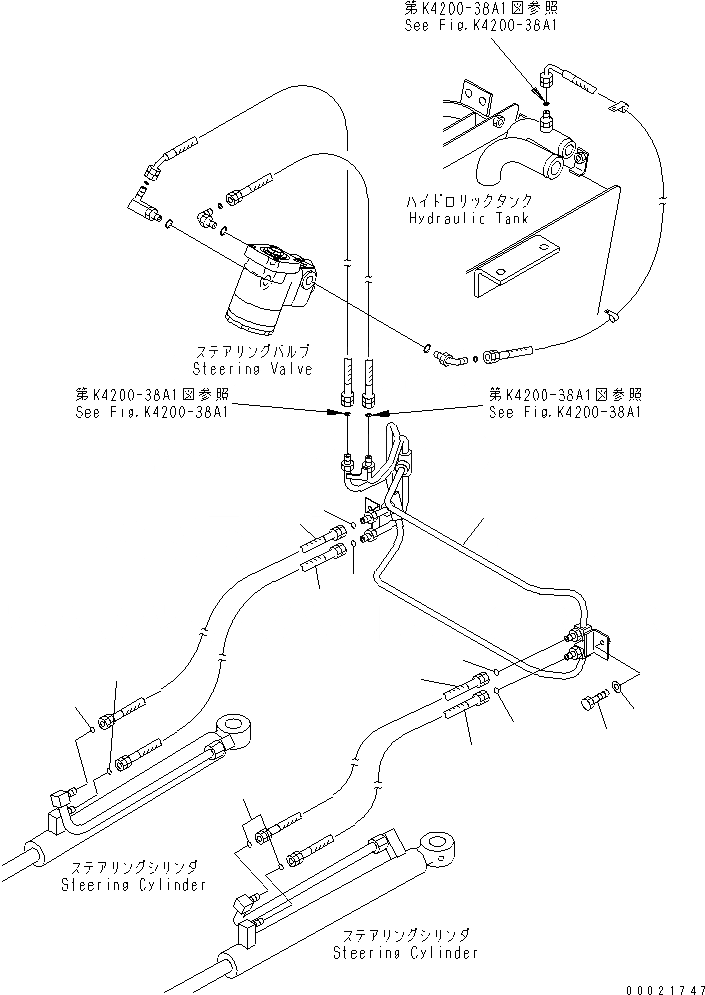 第K4200-38A1図参照
See Fig.K4200-38A1

ハイドロリックタンク
Hydraulic Tank

ステアリングバルブ
Steering Valve

第K4200-38A1図参照
See Fig.K4200-38A1

第K4200-38A1図参照
See Fig.K4200-38A1

ステアリングシリンダ
Steering Cylinder

ステアリングシリンダ
Steering Cylinder

00021747